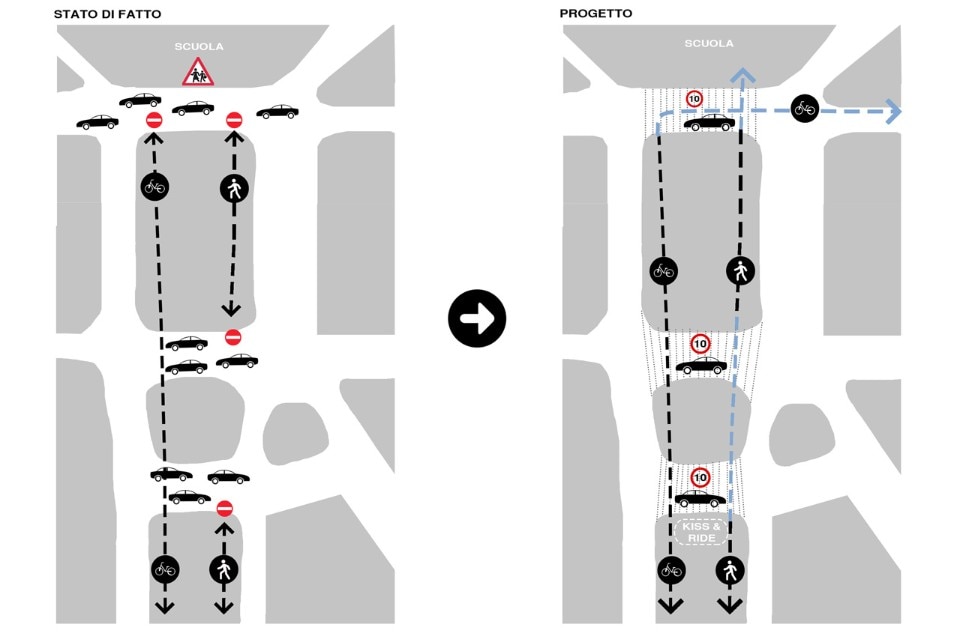 STATO DI FATTO

SCUOLA

PROGETTO

SCUOLA

10

10

10

KISS & RIDE