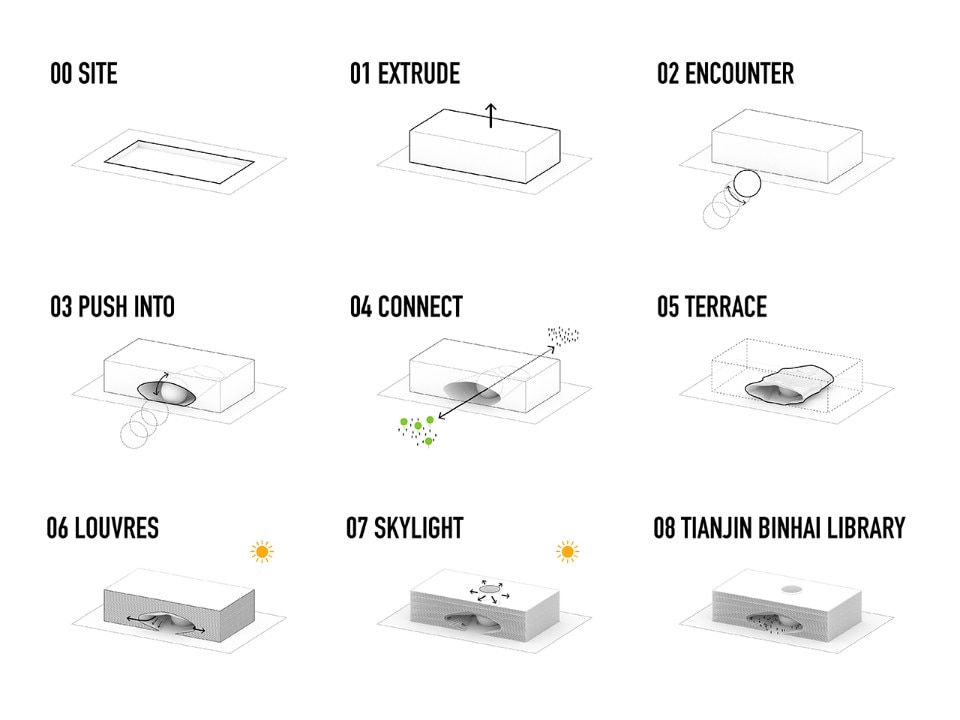 00 SITE

01 EXTRUDE

02 ENCOUNTER

03 PUSH INTO

04 CONNECT

05 TERRACE

06 LOUVRES

07 SKYLIGHT

08 TIANJIN BINHAI LIBRARY