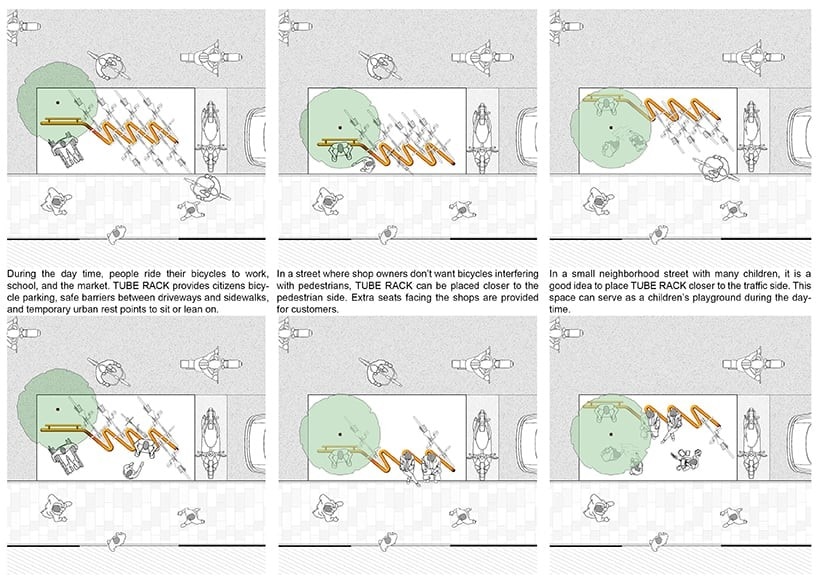 During the day time, people ride their bicycles to work, school, and the market. TUBE RACK provides citizens bicycle parking, safe barriers between driveways and sidewalks, and temporary urban rest points to sit or lean on.

In a street where shop owners don't want bicycles interfering with pedestrians, TUBE RACK can be placed closer to the pedestrian side. Extra seats facing the shops are provided for customers.

In a small neighborhood street with many children, it is a good idea to place TUBE RACK closer to the traffic side. This space can serve as a children's playground during the daytime.