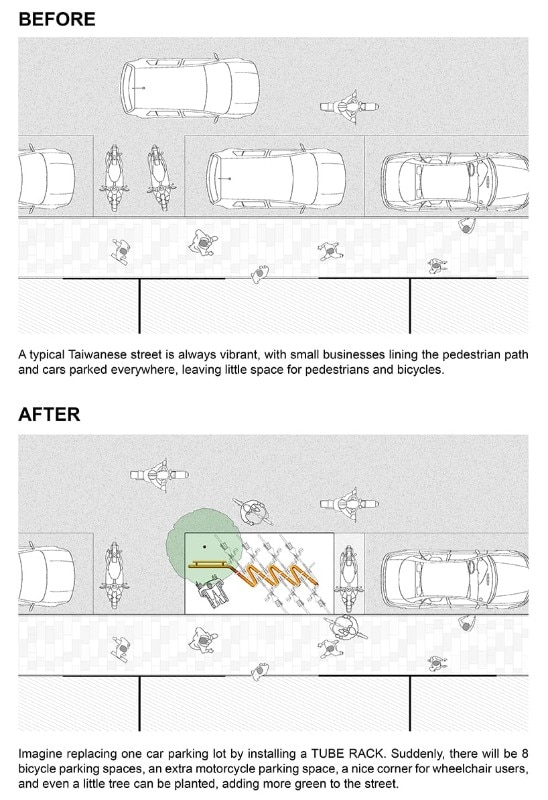 BEFORE

A typical Taiwanese street is always vibrant, with small businesses lining the pedestrian path and cars parked everywhere, leaving little space for pedestrians and bicycles.

AFTER

Imagine replacing one car parking lot by installing a TUBE RACK. Suddenly, there will be 8 bicycle parking spaces, an extra motorcycle parking space, a nice corner for wheelchair users, and even a little tree can be planted, adding more green to the street.