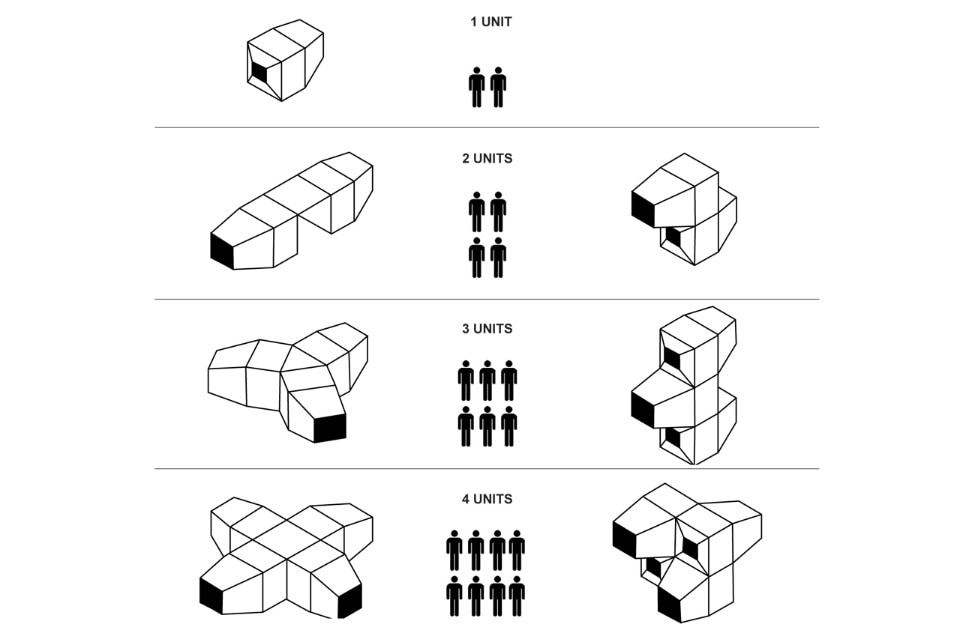 1 UNIT

2 UNITS

3 UNITS

4 UNITS