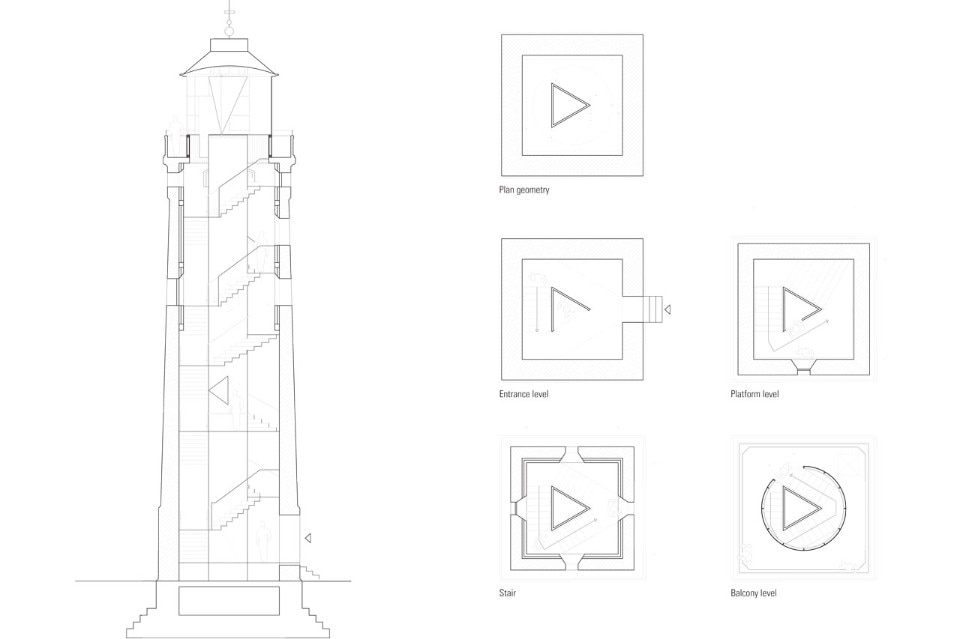 Plan geometry

Entrance level

Platform level

Stair

Balcony level