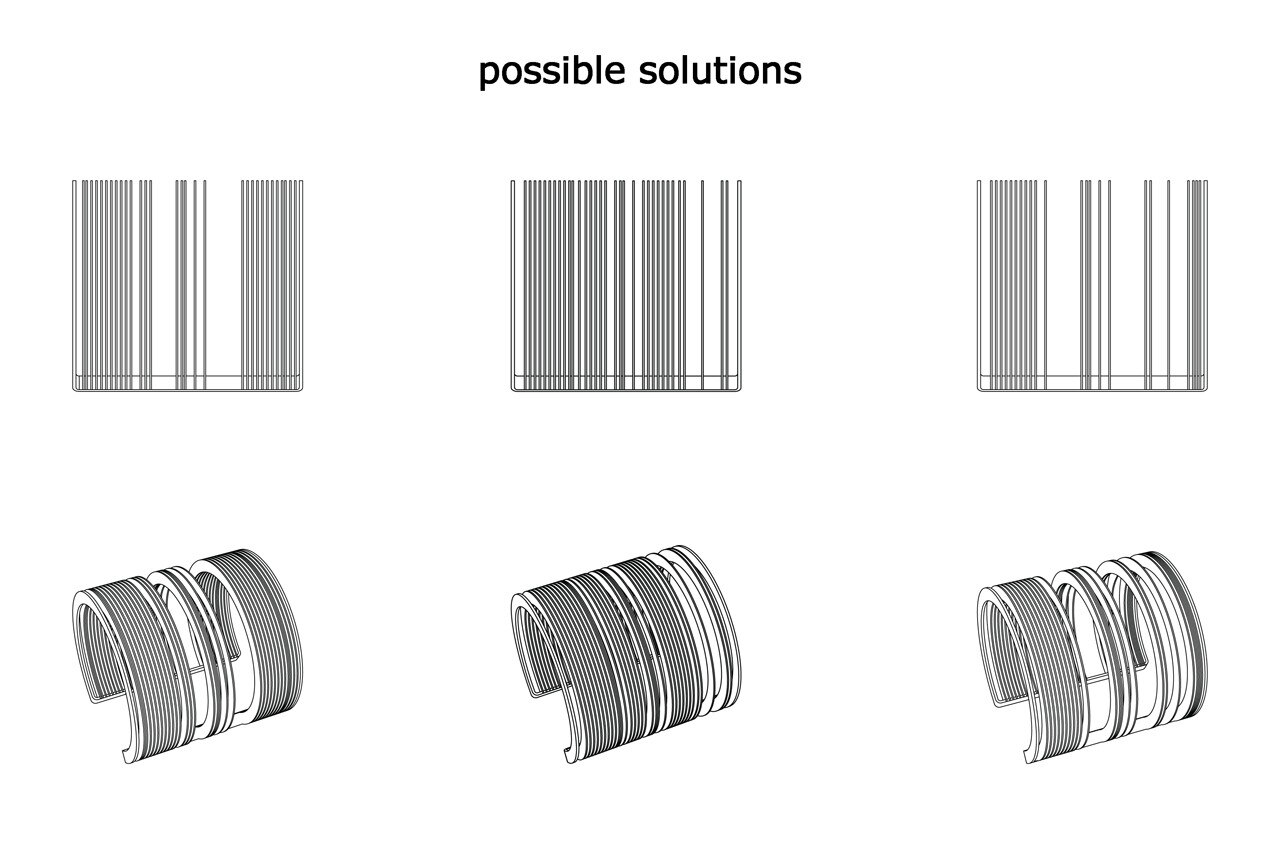 possible solutions