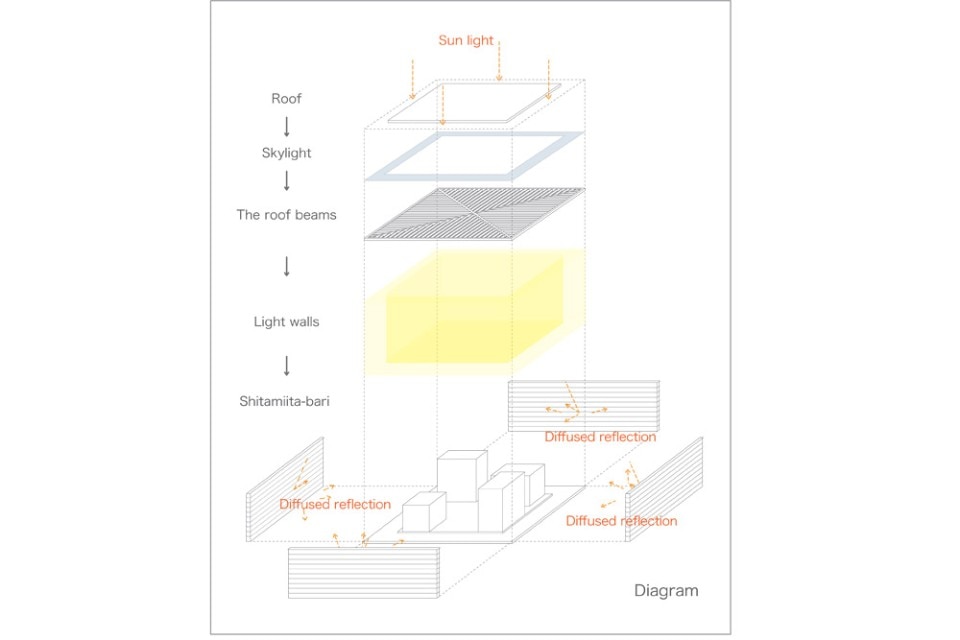 Sun light

Roof

Skylight

The roof beams

Light walls

Shitamiita-bari

Diffused reflection

Diffused reflection

Diffused reflection

Diagram