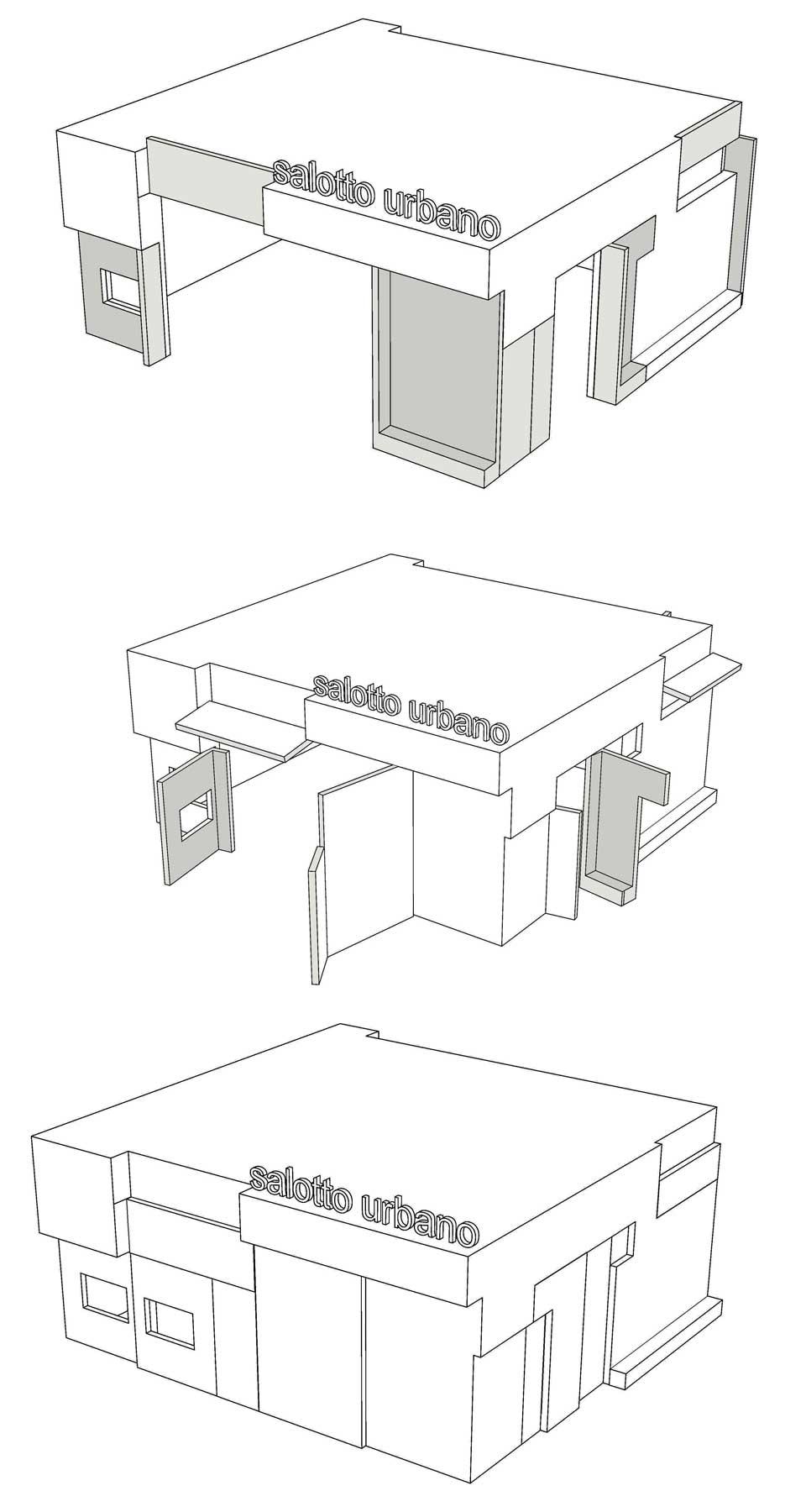 salotto urbano

salotto urbano

salotto urbano