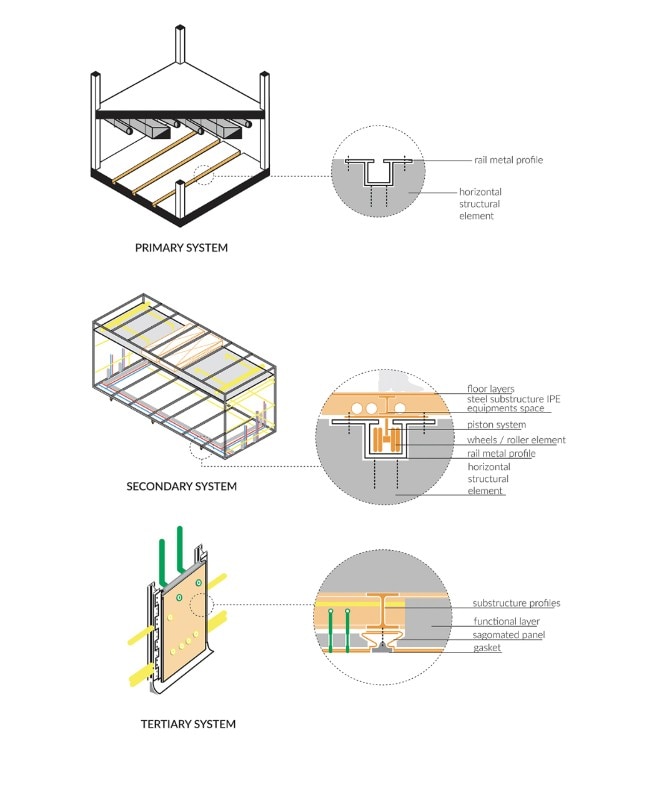 rail metal profile

horizontal structural element

PRIMARY SYSTEM

floor layers
steel substructure IPE
equipments space
piston system
wheels / roller element
rail metal profile
horizontal structural element

SECONDARY SYSTEM

substructure profiles
functional layer
sagomated panel
gasket

TERTIARY SYSTEM