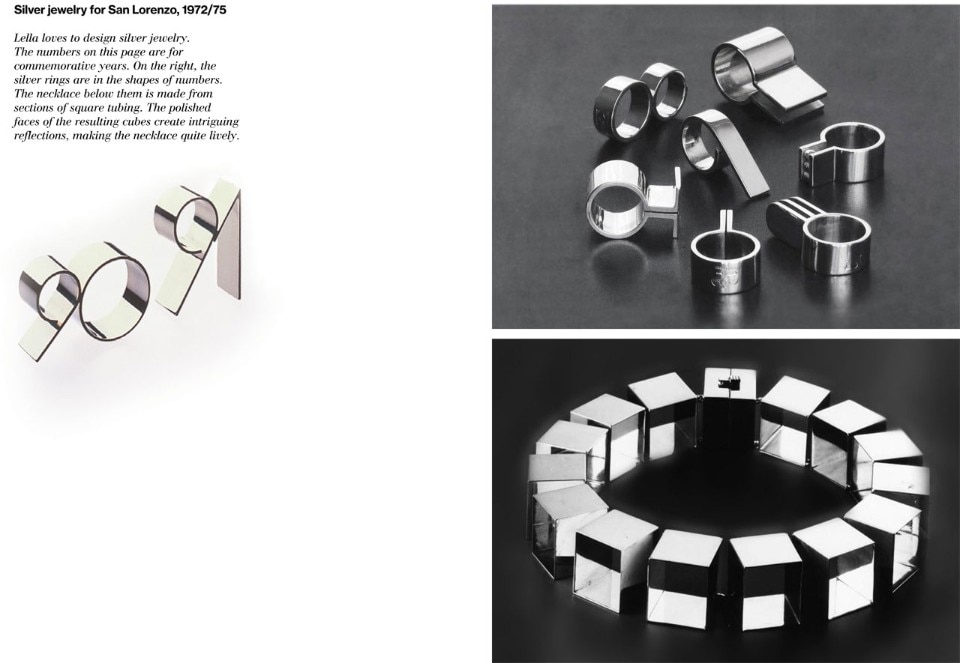 Silver jewelry for San Lorenzo, 1972/75

Lella loves to design silver jewelry. The numbers on this page are for commemorative years. On the right, the silver rings are in the shapes of numbers. The necklace below them is made from sections of square tubing. The polished faces of the resulting cubes create intriguing reflections, making the necklace quite lively.