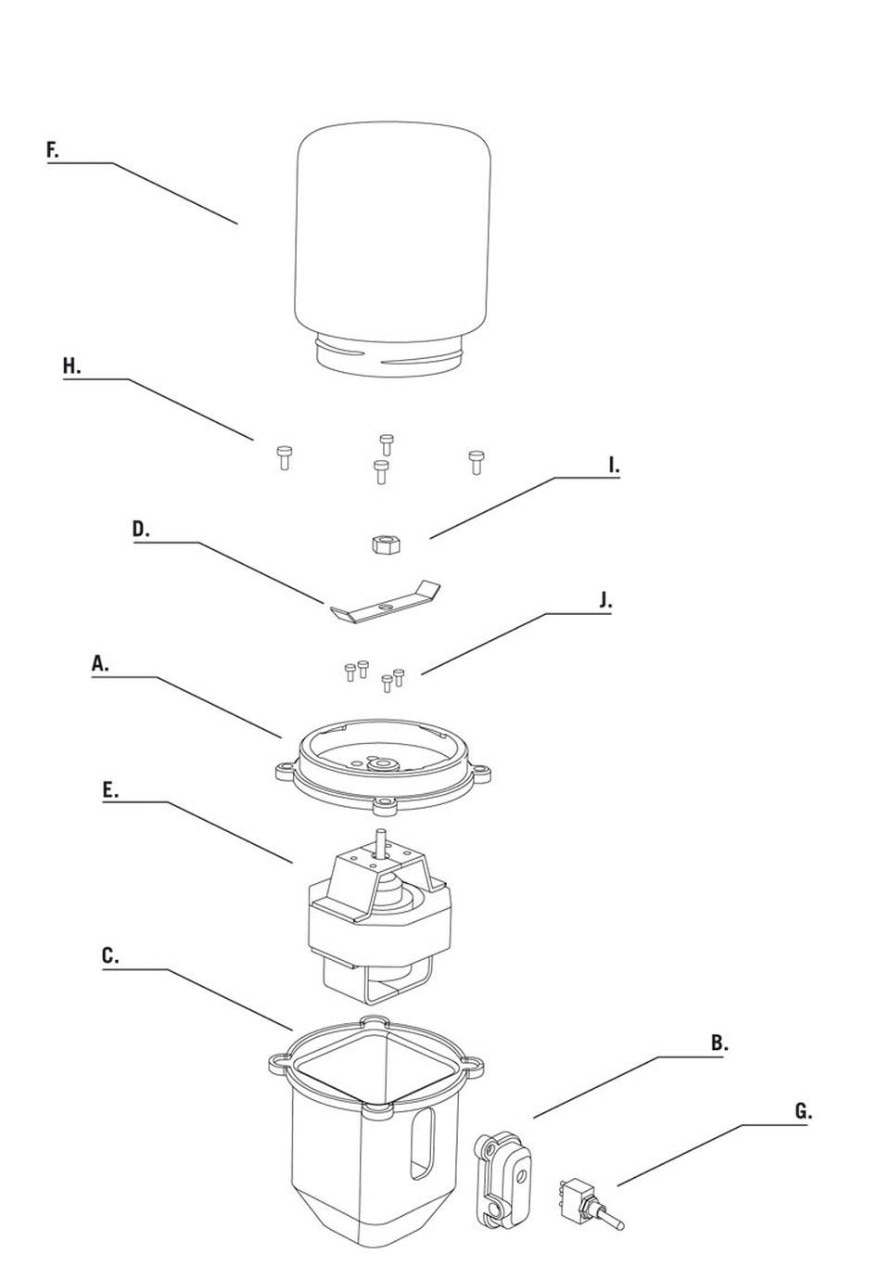 F.

H.

I.

D.

J.

A.

E.

C.

B.

G.