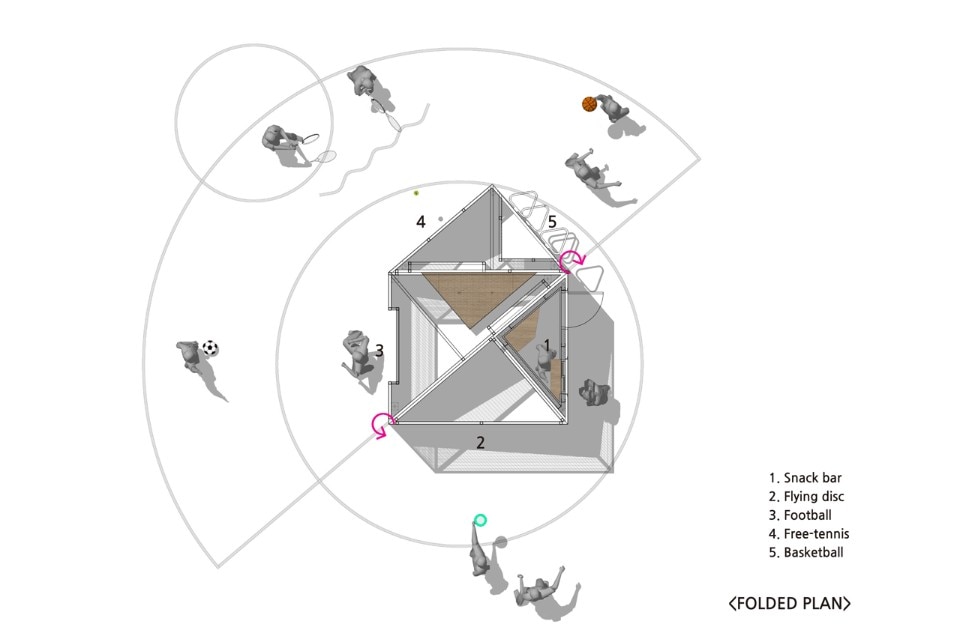 4
5
3
1
2

1. Snack bar
2. Flying disc
3. Football
4. Free-tennis
5. Basketball

<FOLDED PLAN>