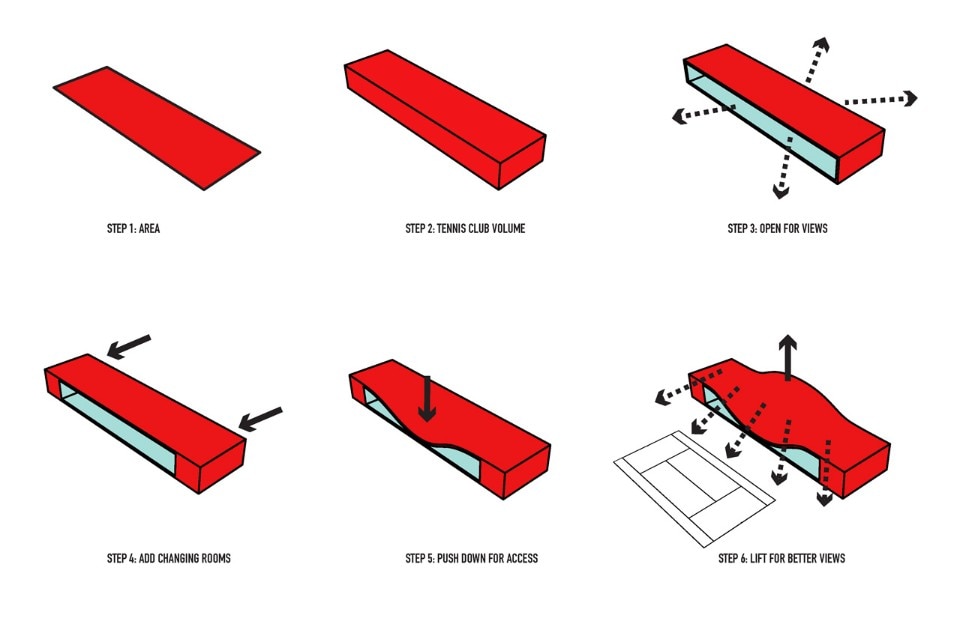 STEP 1: AREA

STEP 2: TENNIS CLUB VOLUME

STEP 3: OPEN FOR VIEWS

STEP 4: ADD CHANGING ROOMS

STEP 5: PUSH DOWN FOR ACCESS

STEP 6: LIFT FOR BETTER VIEWS