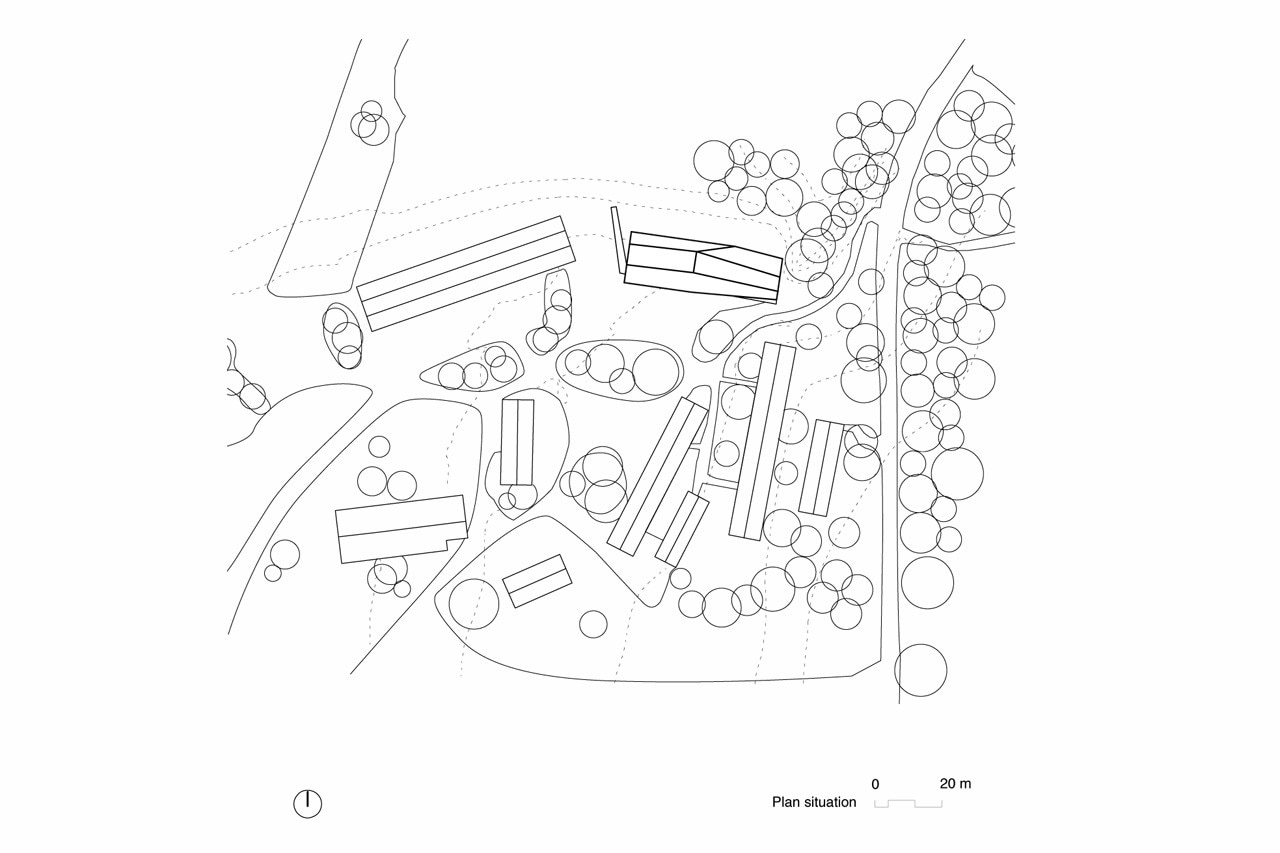 Plan situation

0

20 m