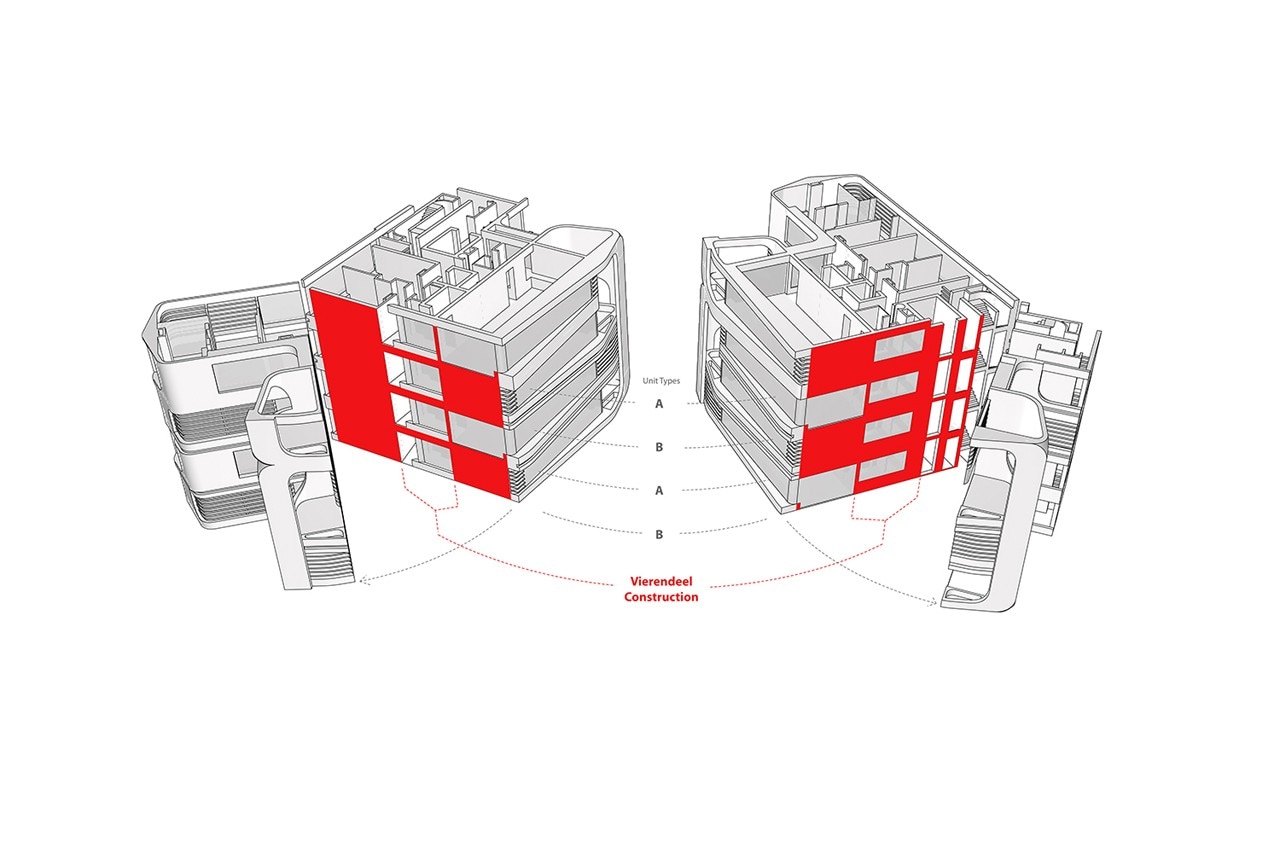 Unit Types
A
B
A
B
Vierendeel
Construction