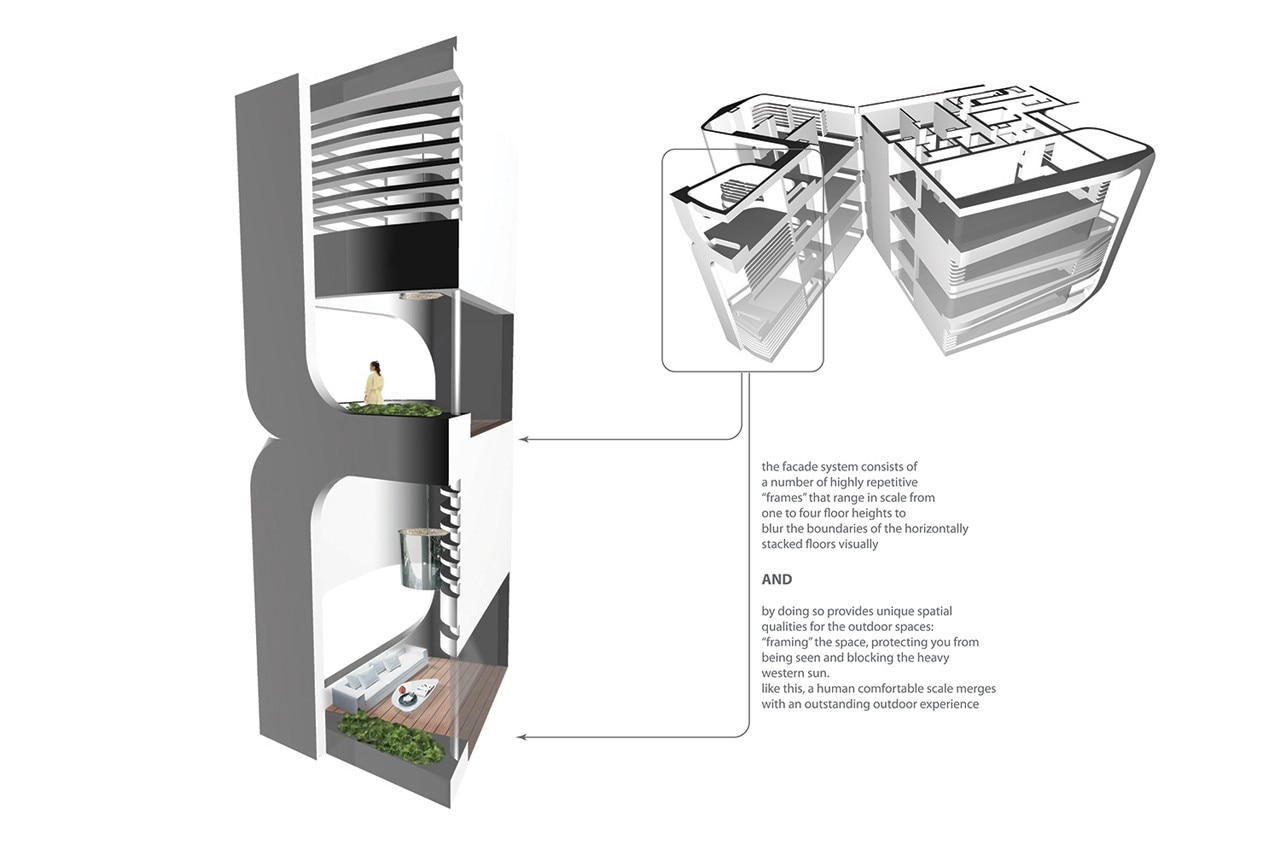 the facade system consists of a number of highly repetitive "frames" that range in scale from one to four floor heights to blur the boundaries of the horizontally stacked floors visually

AND

by doing so provides unique spatial qualities for the outdoor spaces: "framing" the space, protecting you from being seen and blocking the heavy western sun.
like this, a human comfortable scale merges with an outstanding outdoor experience