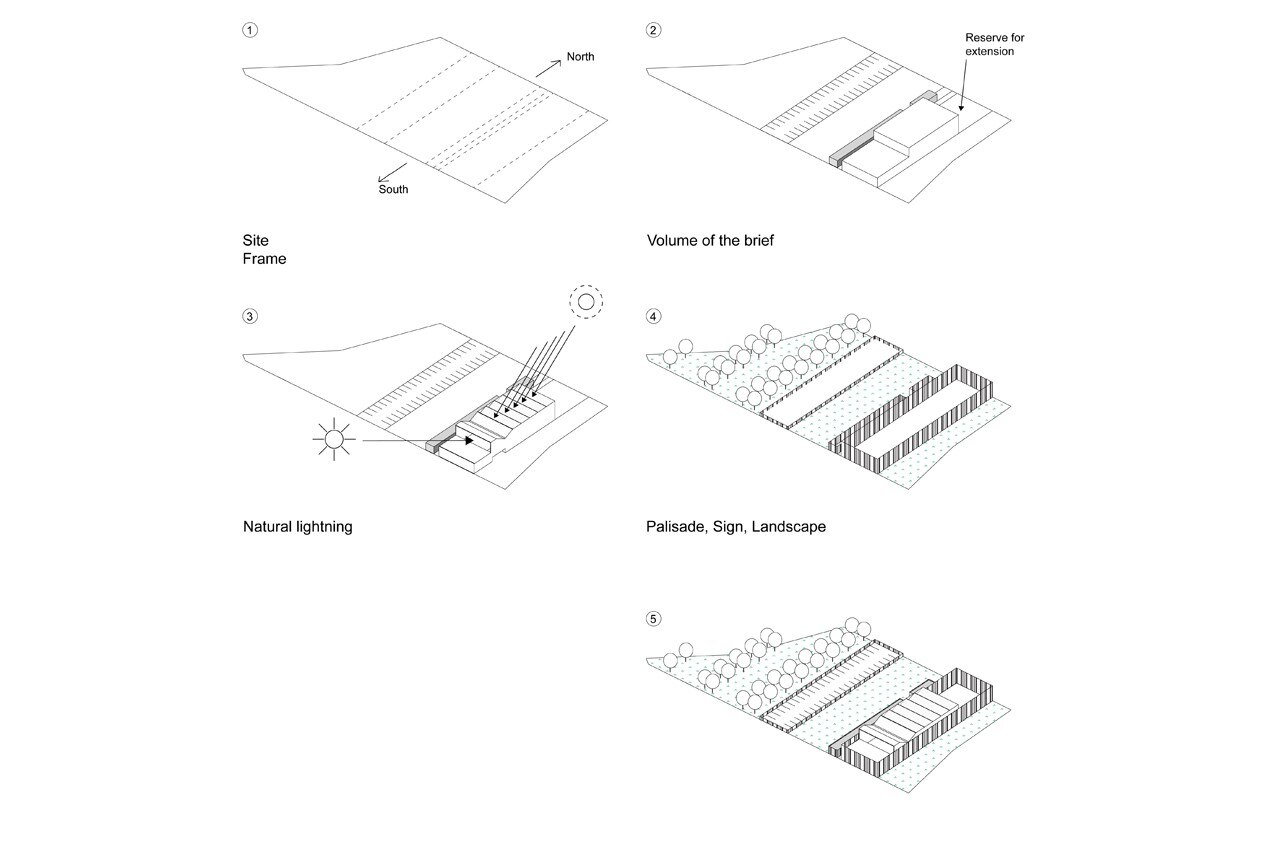 1

North

South

Site
Frame

2

Reserve for extension

Volume of the brief

3

Natural lightning

4

Palisade, Sign, Landscape

5