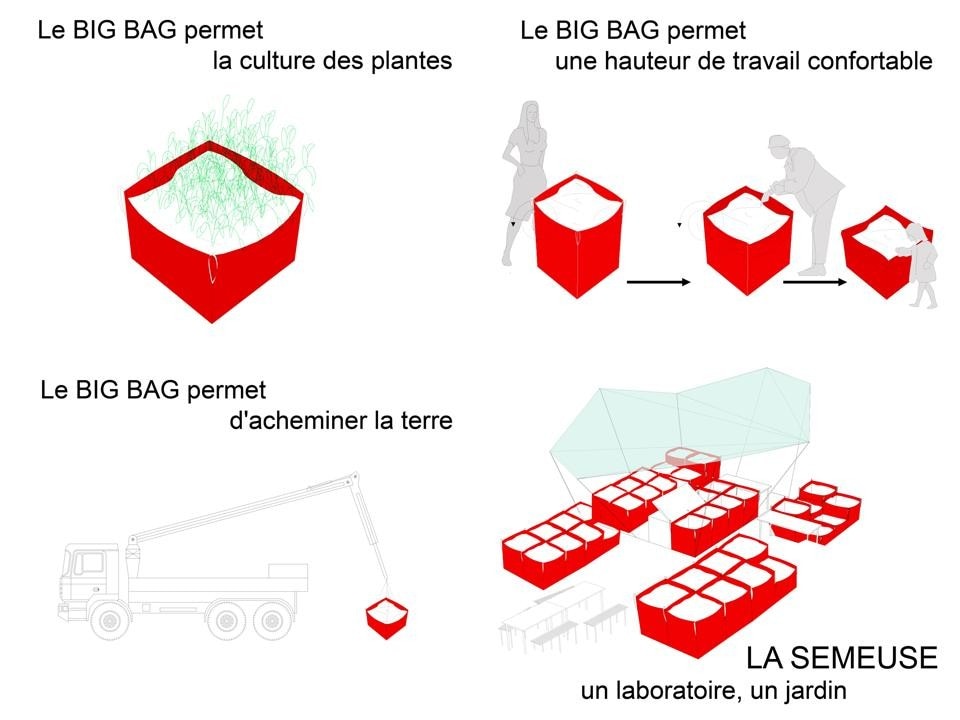 Le BIG BAG permet
la culture des plantes

Le BIG BAG permet
une hauteur de travail confortable

Le BIG BAG permet
d'acheminer la terre

LA SEMEUSE
un laboratoire, un jardin