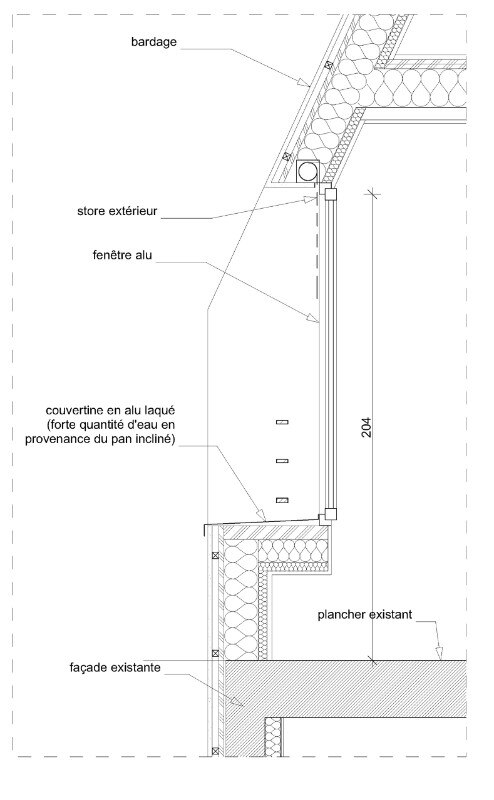 bardage

store extérieur

fenêtre alu

couvertine en alu laqué (forte quantité d'eau en provenance du pan incliné)

204

plancher existant

façade existante