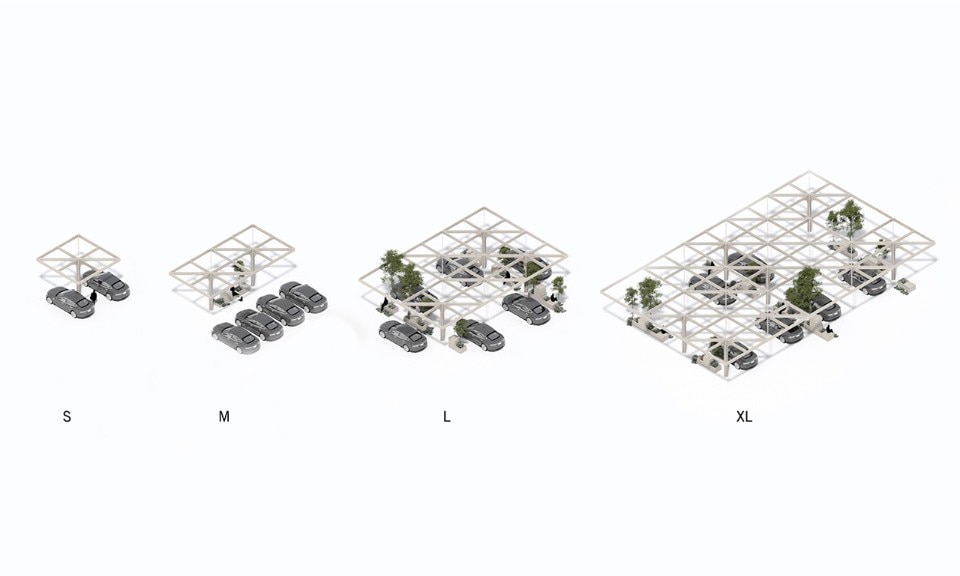 S

M

L

XL