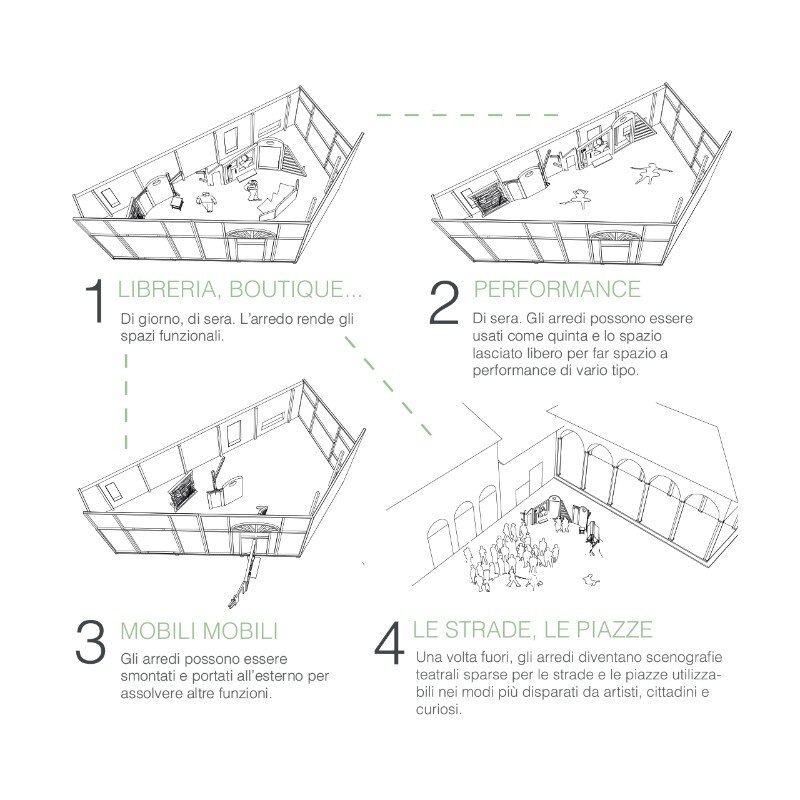 1 LIBRERIA, BOUTIQUE...
Di giorno, di sera. L'arredo rende gli spazi funzionali.

2 PERFORMANCE
Di sera. Gli arredi possono essere usati come quinta e lo spazio lasciato libero per far spazio a performance di vario tipo.

3 MOBILI MOBILI
Gli arredi possono essere smontati e portati all'esterno per assolvere altre funzioni.

4 LE STRADE, LE PIAZZE
Una volta fuori, gli arredi diventano scenografie teatrali sparse per le strade e le piazze utilizzabili nei modi più disparati da artisti, cittadini e curiosi.