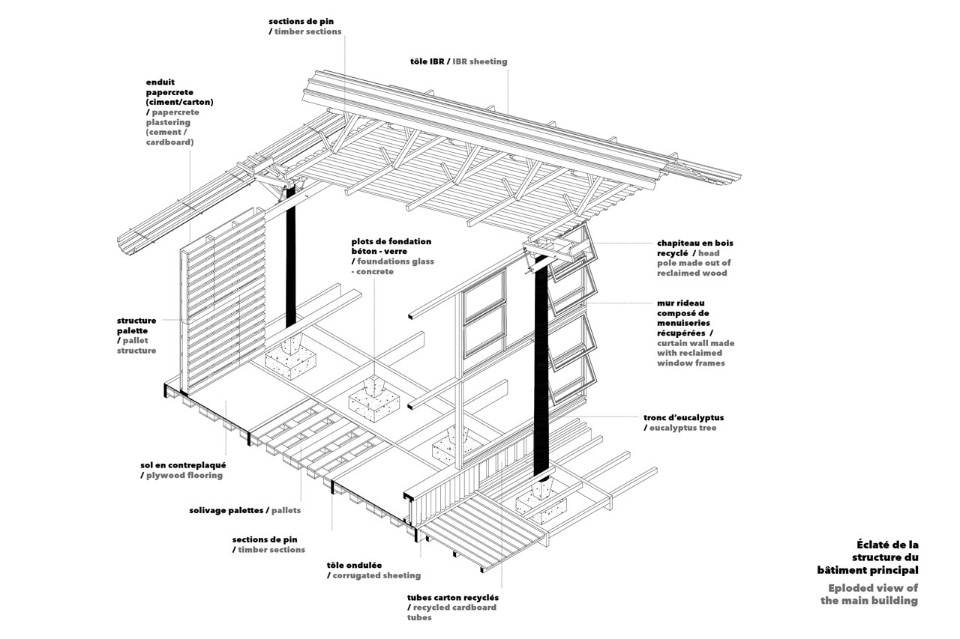 sections de pin / timber sections

tôle IBR / IBR sheeting

enduit papercrete (ciment/carton) / papercrete plastering (cement / cardboard)

plots de fondation béton - verre / foundations glass - concrete

chapiteau en bois recyclé / head pole made out of reclaimed wood

mur rideau composé de menuiseries récupérées / curtain wall made with reclaimed window frames

structure palette / pallet structure

tronc d'eucalyptus / eucalyptus tree

sol en contreplaqué / plywood flooring

solivage palettes / pallets

sections de pin / timber sections

tôle ondulée / corrugated sheeting

tubes carton recyclés / recycled cardboard tubes

Éclaté de la structure du bâtiment principal

Eploded view of the main building