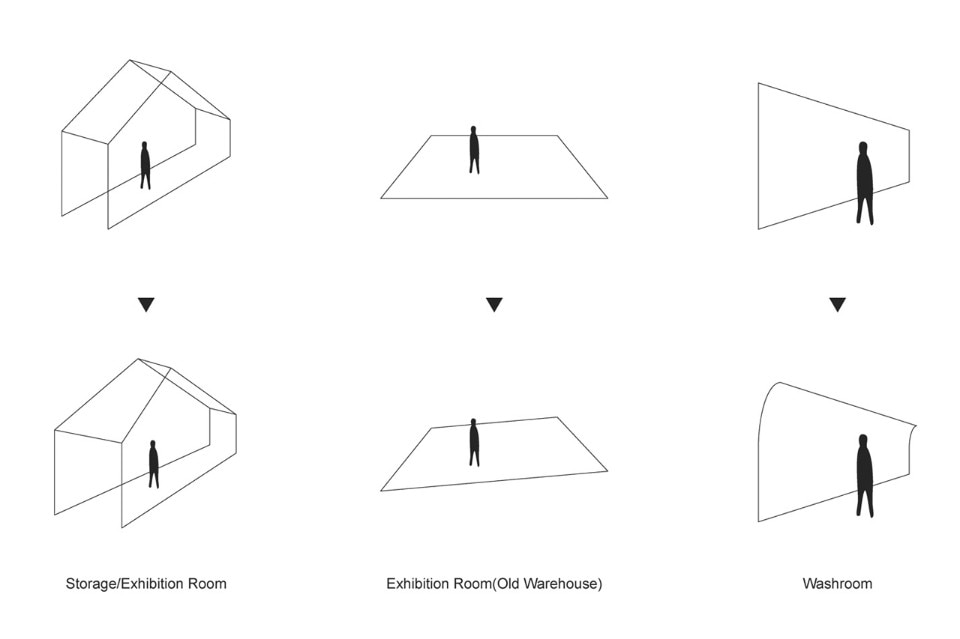 Storage/Exhibition Room

Exhibition Room(Old Warehouse)

Washroom