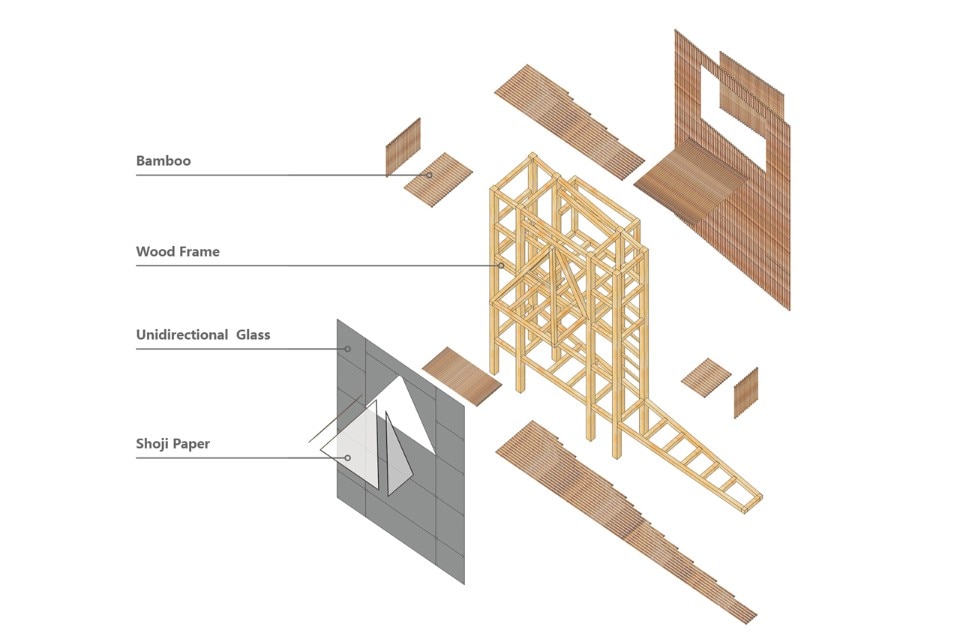 Bamboo

Wood Frame

Unidirectional Glass

Shoji Paper