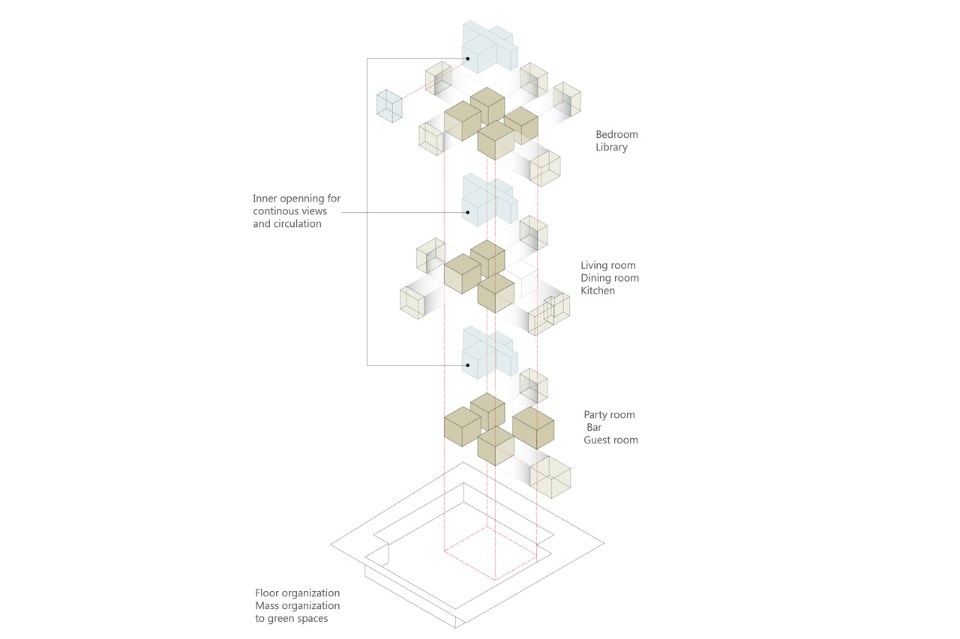 Bedroom
Library

Inner openning for continous views and circulation

Living room
Dining room
Kitchen

Party room
Bar
Guest room

Floor organization
Mass organization to green spaces