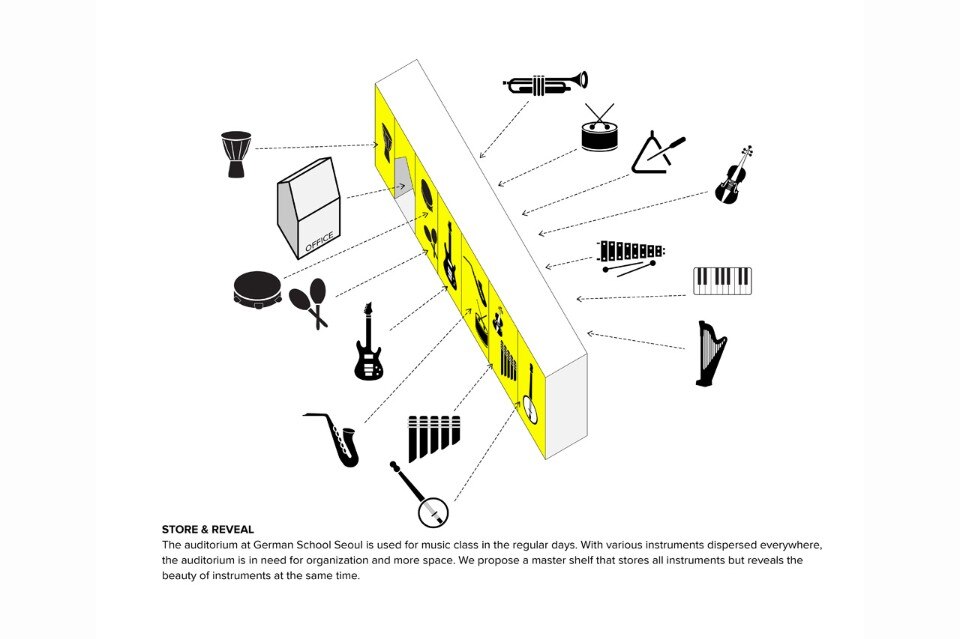 OFFICE

STORE & REVEAL
The auditorium at German School Seoul is used for music class in the regular days. With various instruments dispersed everywhere, the auditorium is in need for organization and more space. We propose a master shelf that stores all instruments but reveals the beauty of instruments at the same time.