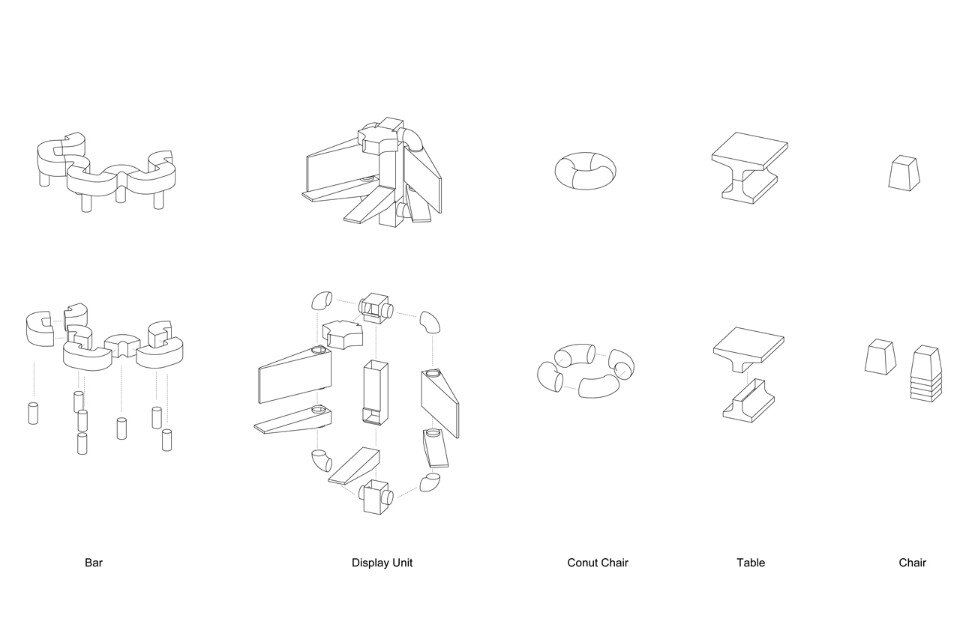 Bar

Display Unit

Conut Chair

Table

Chair