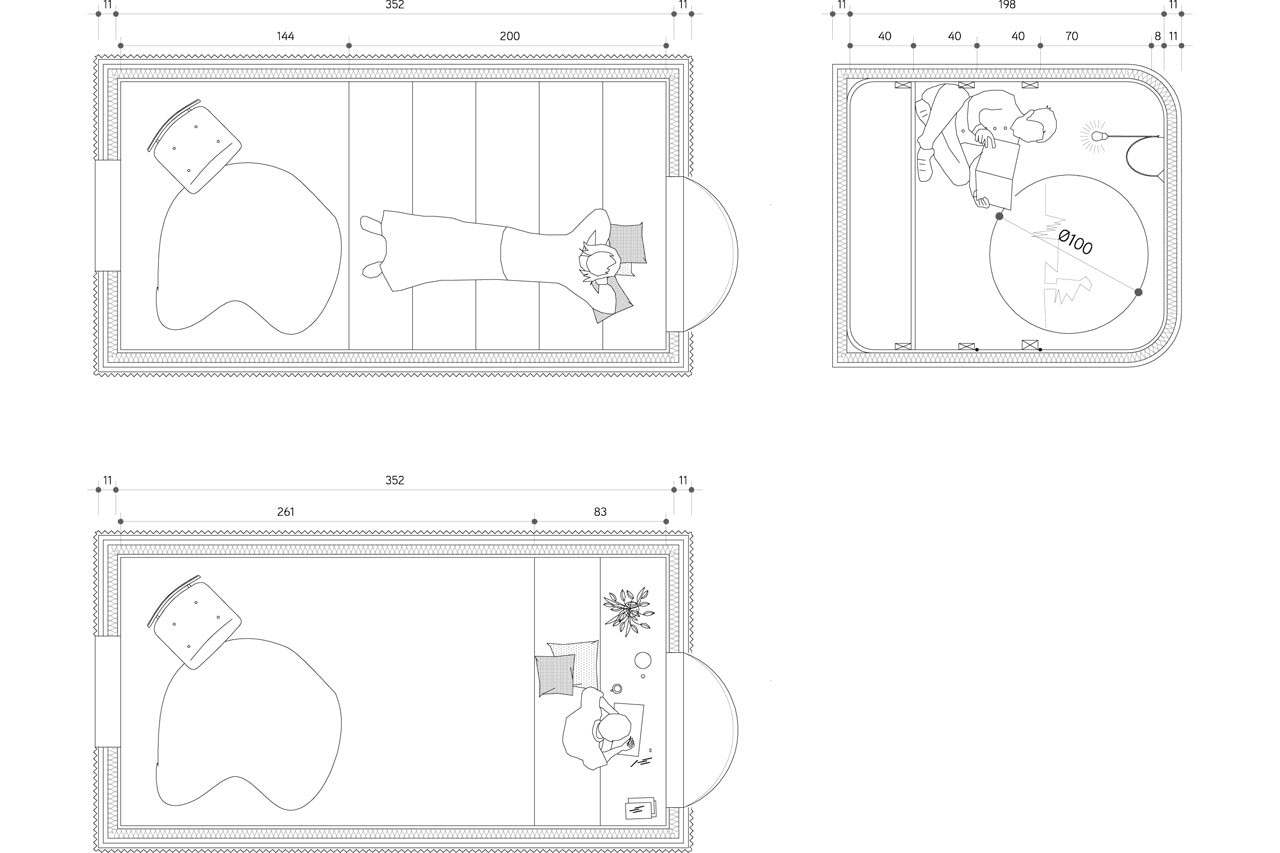 11
352
11
144
200

11
198
11
40
40
40
70
8
11
Ø100

11
352
11
261
83