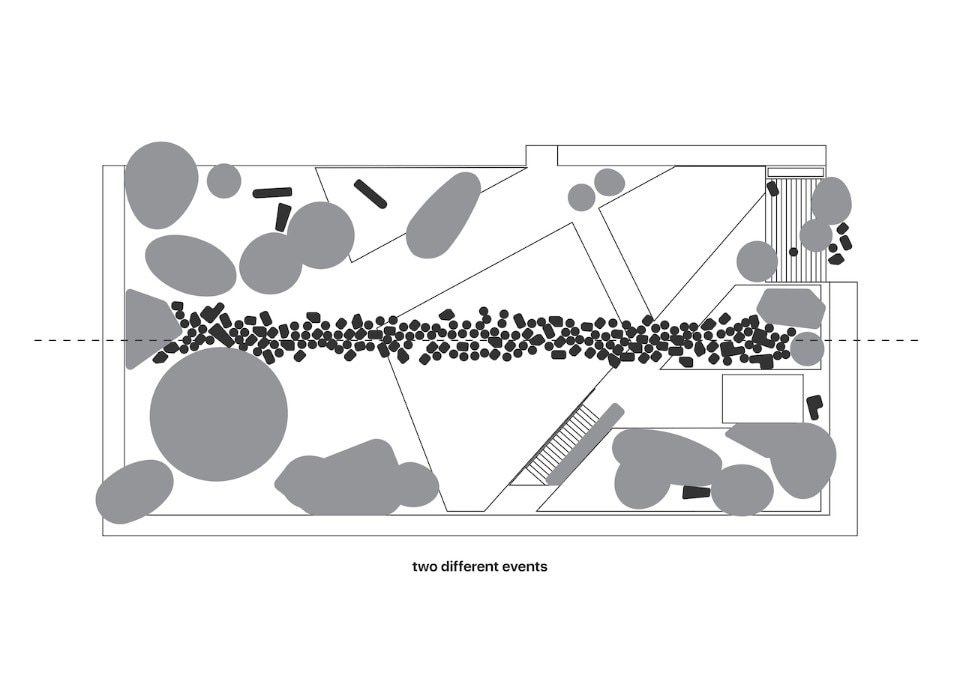 two different events