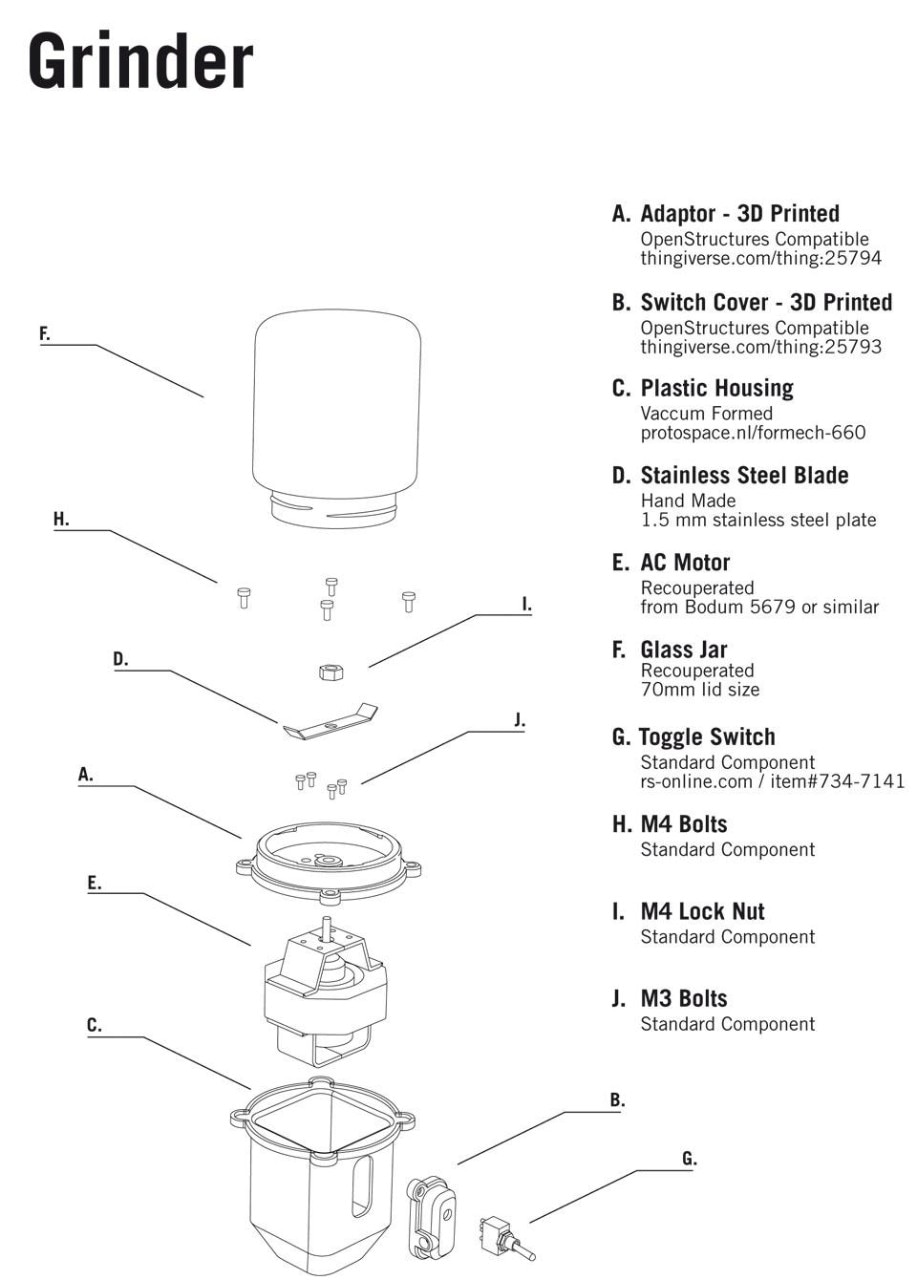 Grinder

F.

H.

I.

D.

J.

A.

E.

C.

B.

G.

A. Adaptor - 3D Printed
OpenStructures Compatible
thingiverse.com/thing:25794

B. Switch Cover - 3D Printed
OpenStructures Compatible
thingiverse.com/thing:25793

C. Plastic Housing
Vaccum Formed
protospace.nl/formech-660

D. Stainless Steel Blade
Hand Made
1.5 mm stainless steel plate

E. AC Motor
Recouperated
from Bodum 5679 or similar

F. Glass Jar
Recouperated
70mm lid size

G. Toggle Switch
Standard Component
rs-online.com / item#734-7141

H. M4 Bolts
Standard Component

I. M4 Lock Nut
Standard Component

J. M3 Bolts
Standard Component