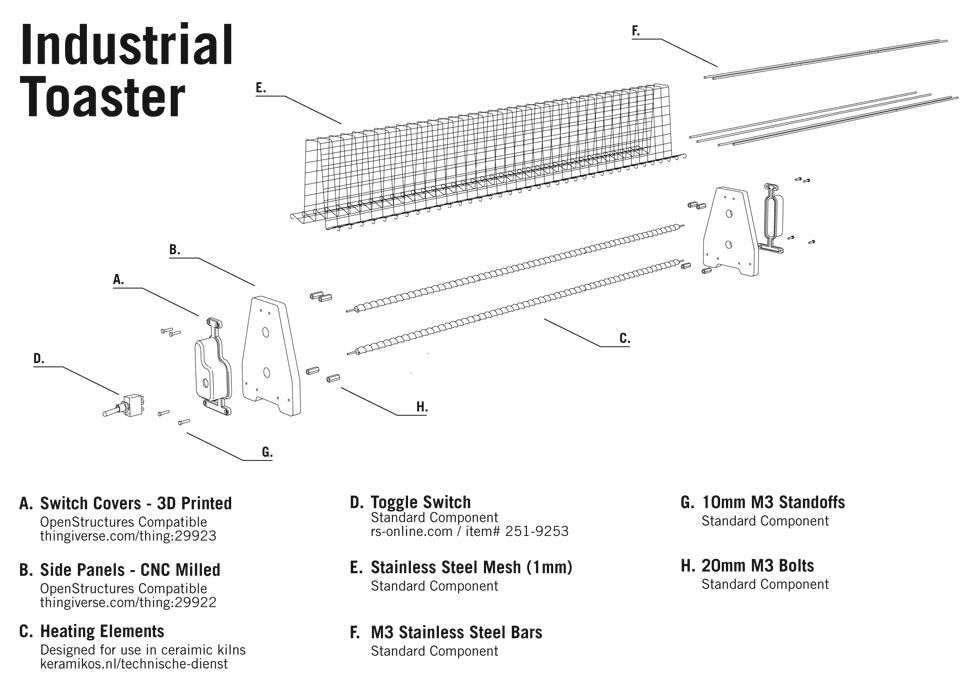 Industrial Toaster

F.

E.

B.

A.

D.

C.

H.

G.

A. Switch Covers - 3D Printed
OpenStructures Compatible
thingiverse.com/thing:29923

B. Side Panels - CNC Milled
OpenStructures Compatible
thingiverse.com/thing:29922

C. Heating Elements
Designed for use in ceraimic kilns
keramikos.nl/technische-dienst

D. Toggle Switch
Standard Component
rs-online.com / item# 251-9253

E. Stainless Steel Mesh (1mm)
Standard Component

F. M3 Stainless Steel Bars
Standard Component

G. 10mm M3 Standoffs
Standard Component

H. 20mm M3 Bolts
Standard Component