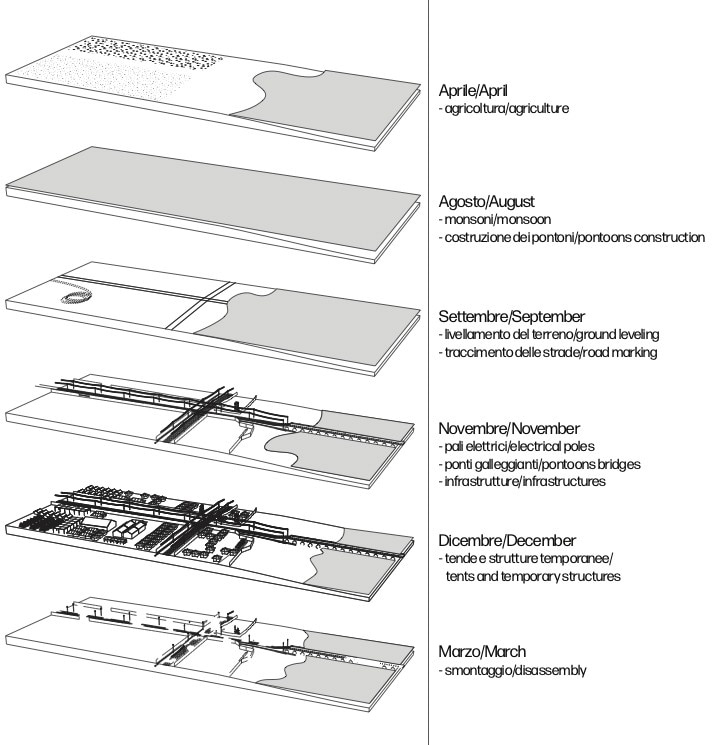 Aprile/April
- agricoltura/agriculture

Agosto/August
- monsoni/monsoon
- costruzione dei pontoni/pontoons construction

Settembre/September
- livellamento del terreno/ground leveling
- traccimento delle strade/road marking

Novembre/November
- pali elettrici/electrical poles
- ponti galleggianti/pontoons bridges
- infrastrutture/infrastructures

Dicembre/December
- tende e strutture temporanee/
tents and temporary structures

Marzo/March
- smontaggio/disassembly