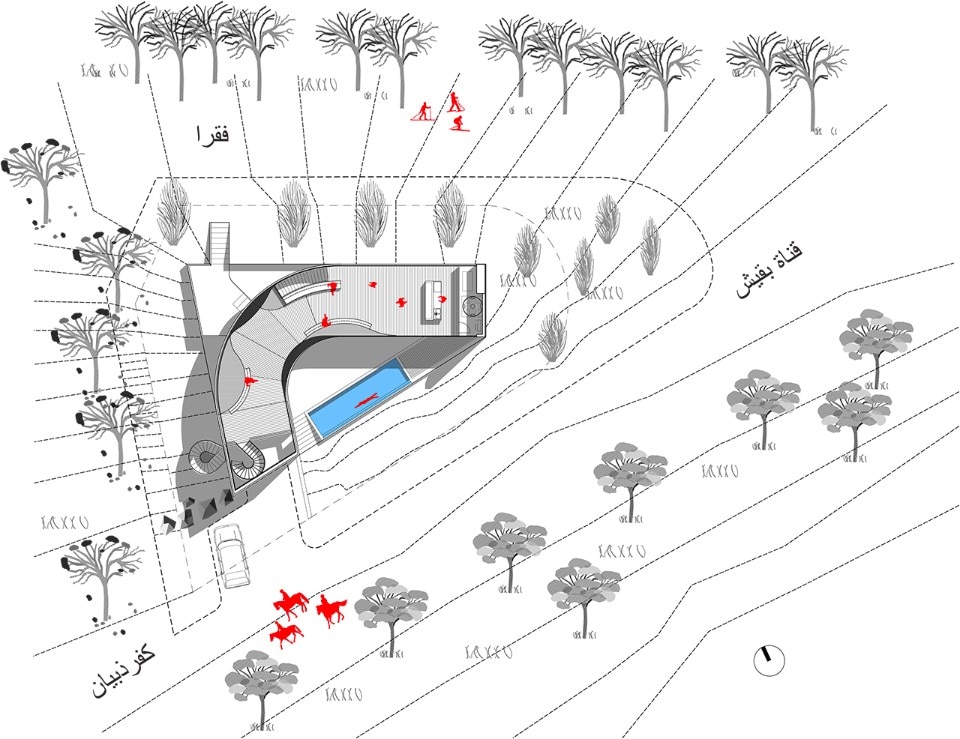 فقرا

قناة بقيش

كفرذبيان