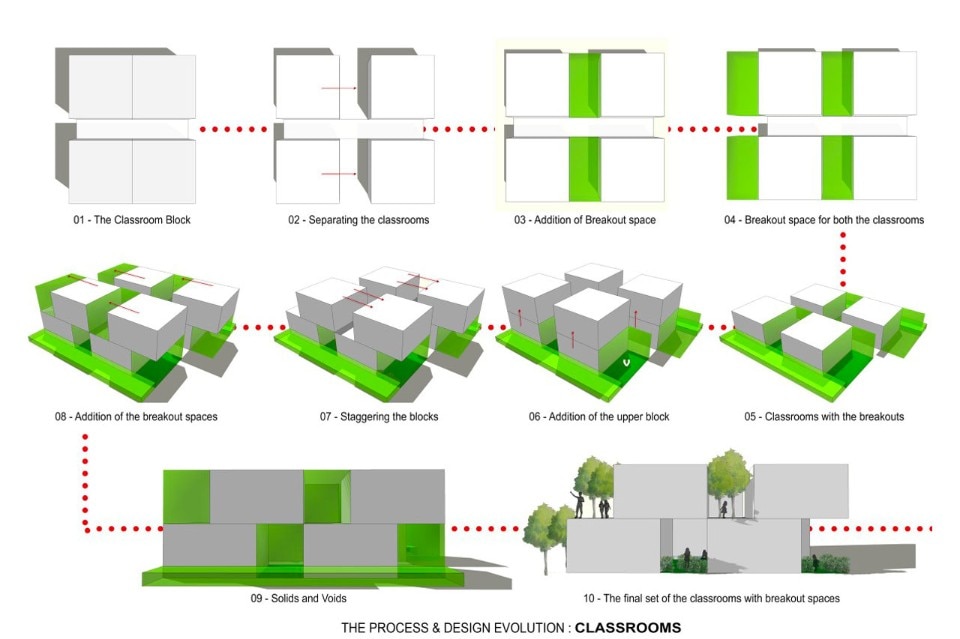 01 - The Classroom Block

02 - Separating the classrooms

03 - Addition of Breakout space

04 - Breakout space for both the classrooms

08 - Addition of the breakout spaces

07 - Staggering the blocks

06 - Addition of the upper block

05 - Classrooms with the breakouts

09 - Solids and Voids

10 - The final set of the classrooms with breakout spaces

THE PROCESS & DESIGN EVOLUTION : CLASSROOMS