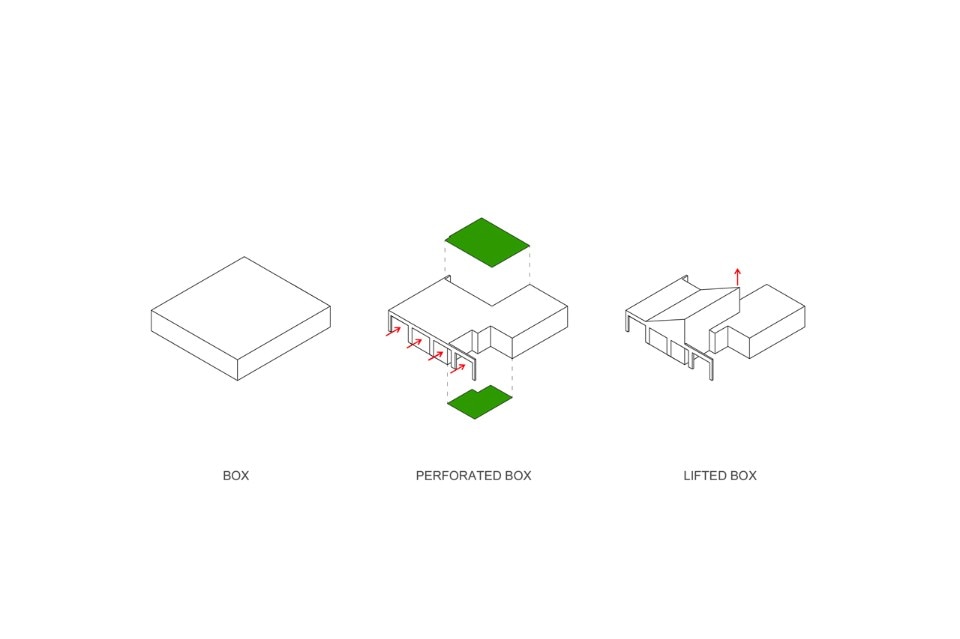 BOX

PERFORATED BOX

LIFTED BOX