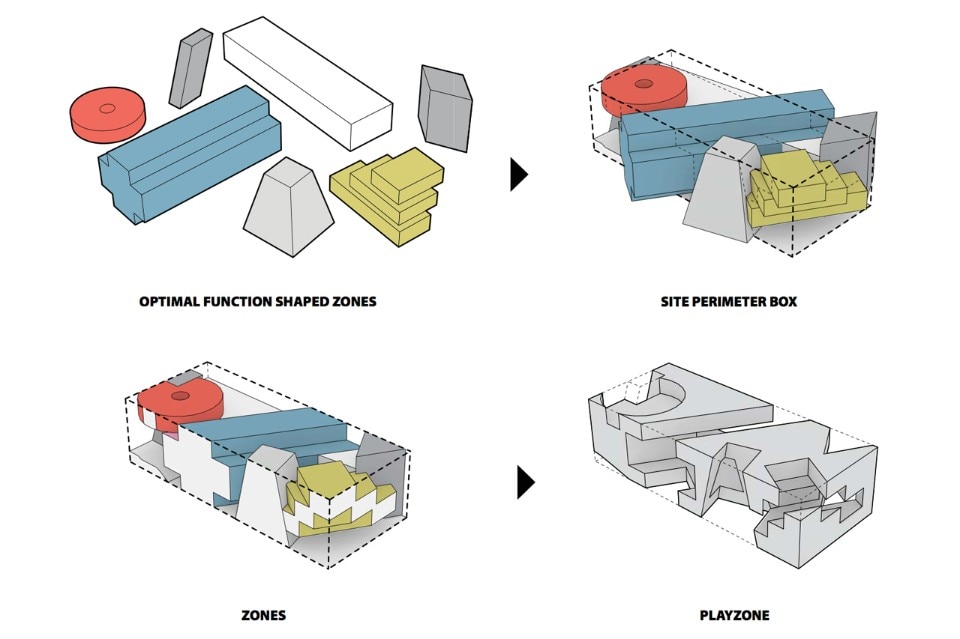 OPTIMAL FUNCTION SHAPED ZONES

SITE PERIMETER BOX

ZONES

PLAYZONE