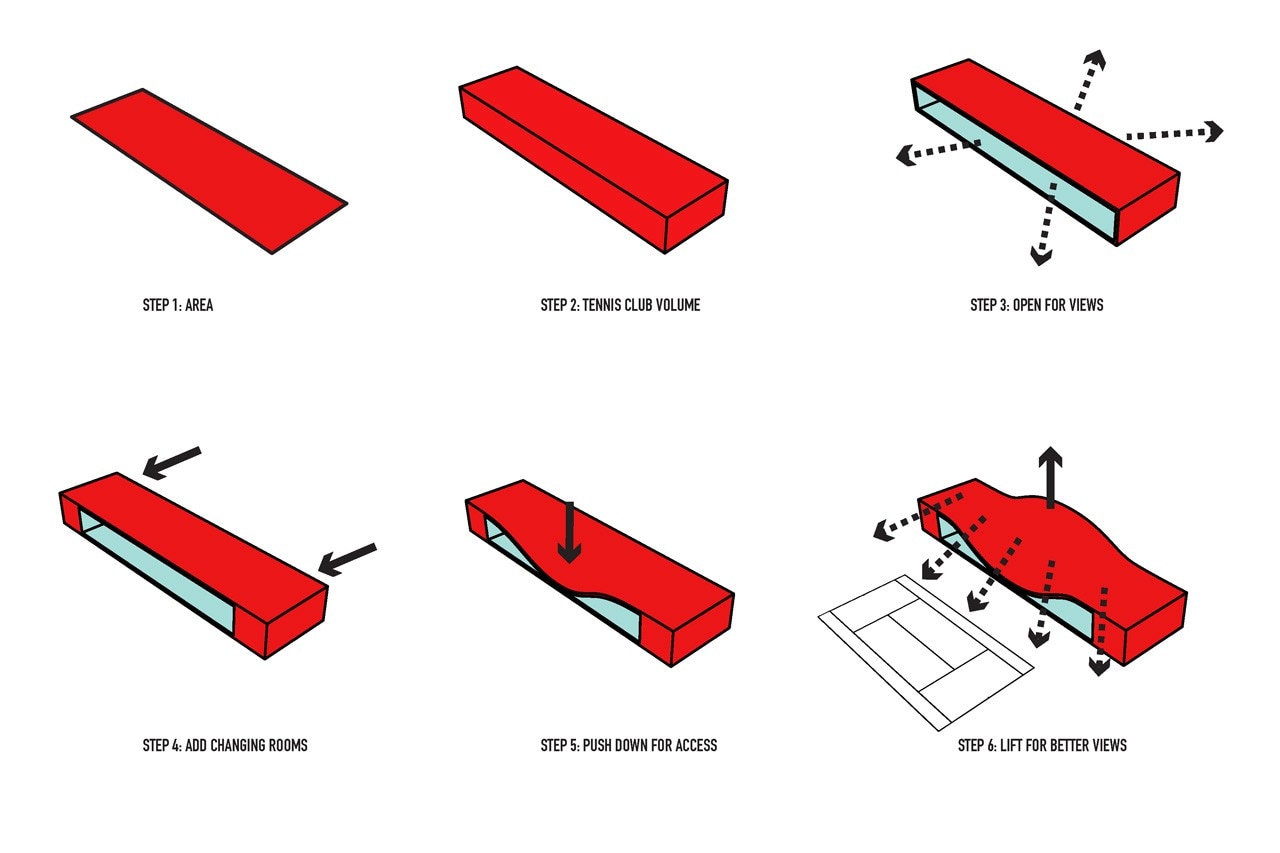 STEP 1: AREA

STEP 2: TENNIS CLUB VOLUME

STEP 3: OPEN FOR VIEWS

STEP 4: ADD CHANGING ROOMS

STEP 5: PUSH DOWN FOR ACCESS

STEP 6: LIFT FOR BETTER VIEWS