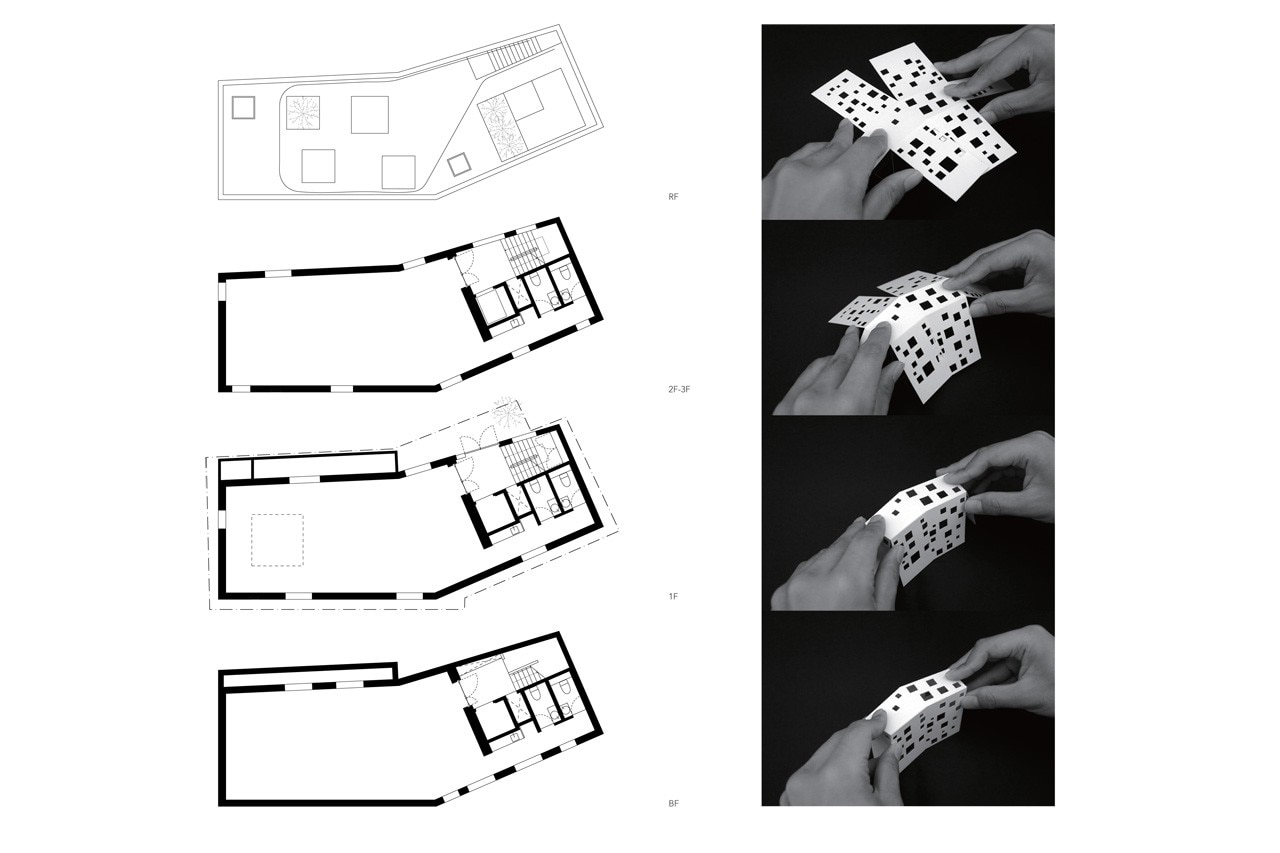 RF

2F-3F

1F

BF