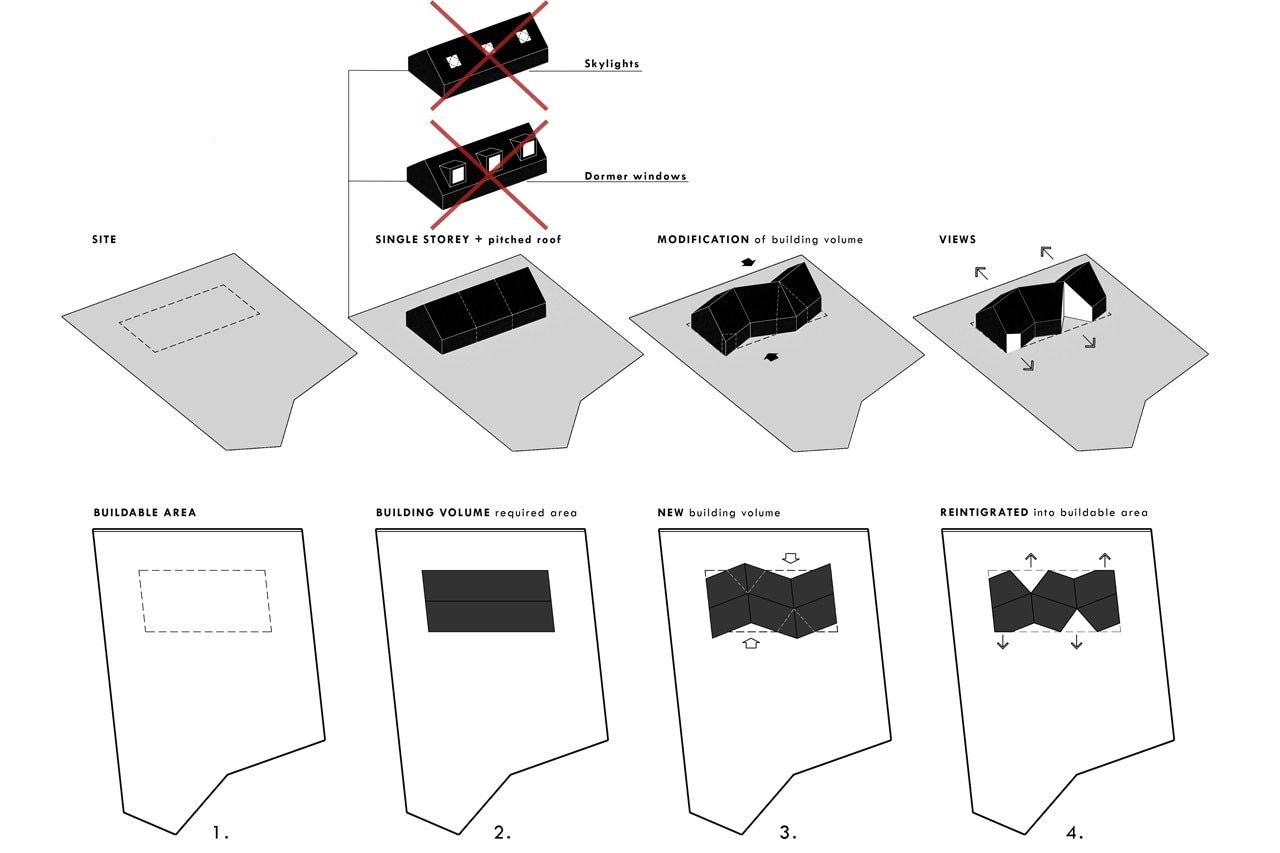 Skylights

Dormer windows

SITE

SINGLE STOREY + pitched roof

MODIFICATION of building volume

VIEWS

BUILDABLE AREA

BUILDING VOLUME required area

NEW building volume

REINTIGRATED into buildable area

1.

2.

3.

4.