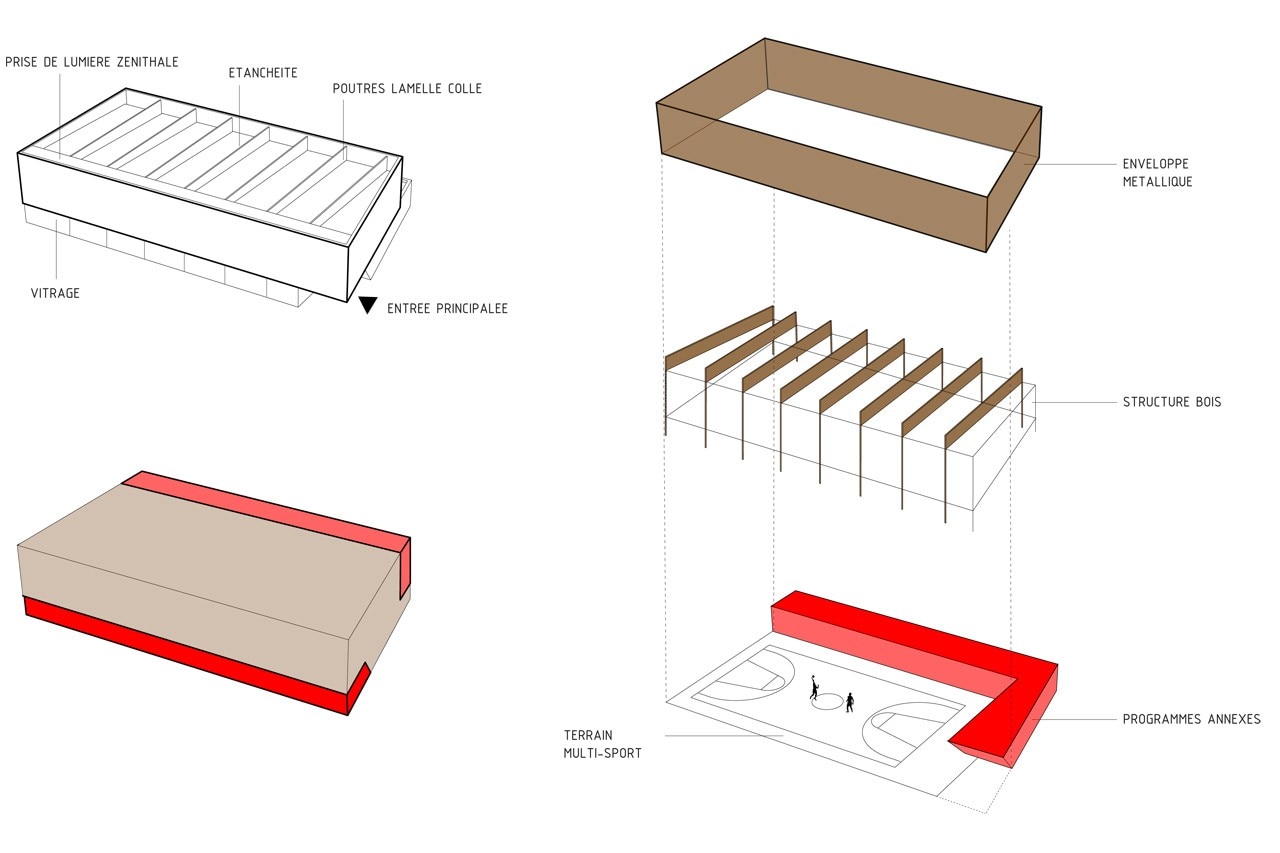 PRISE DE LUMIERE ZENITHALE
ETANCHEITE
POUTRES LAMELLE COLLE
VITRAGE
ENTREE PRINCIPALEE

ENVELOPPE METALLIQUE

STRUCTURE BOIS

TERRAIN MULTI-SPORT

PROGRAMMES ANNEXES