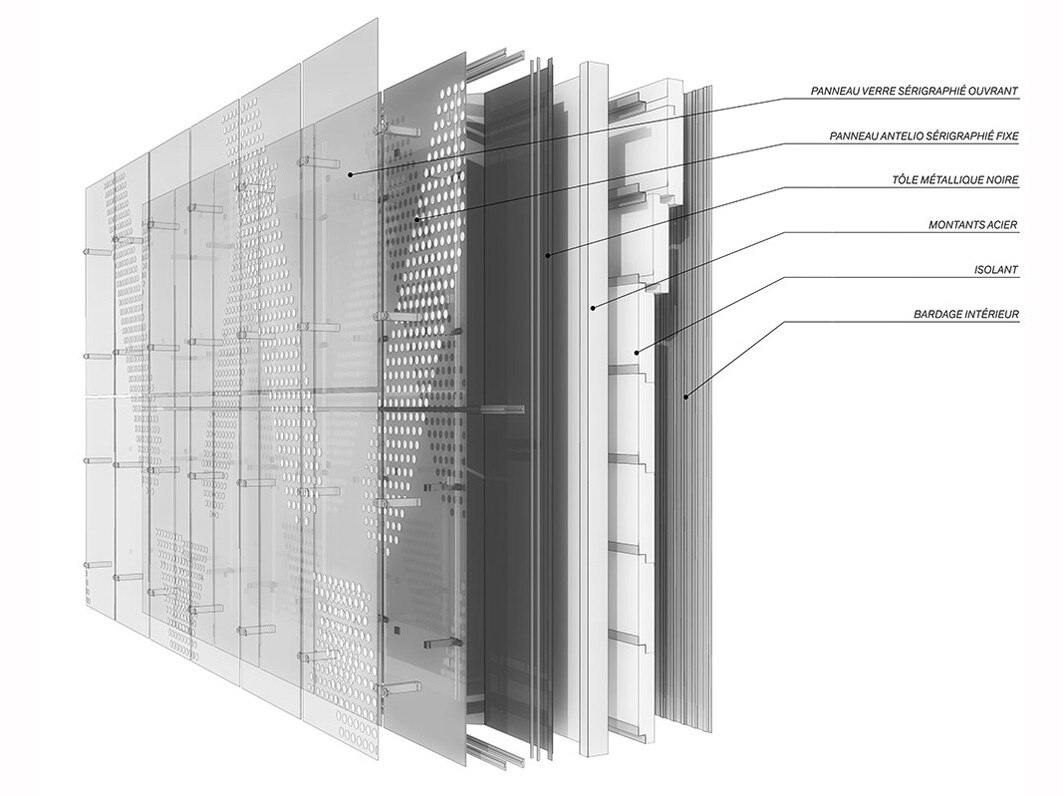 PANNEAU VERRE SÉRIGRAPHIÉ OUVRANT

PANNEAU ANTELIO SÉRIGRAPHIÉ FIXE

TÔLE MÉTALLIQUE NOIRE

MONTANTS ACIER

ISOLANT

BARDAGE INTÉRIEUR