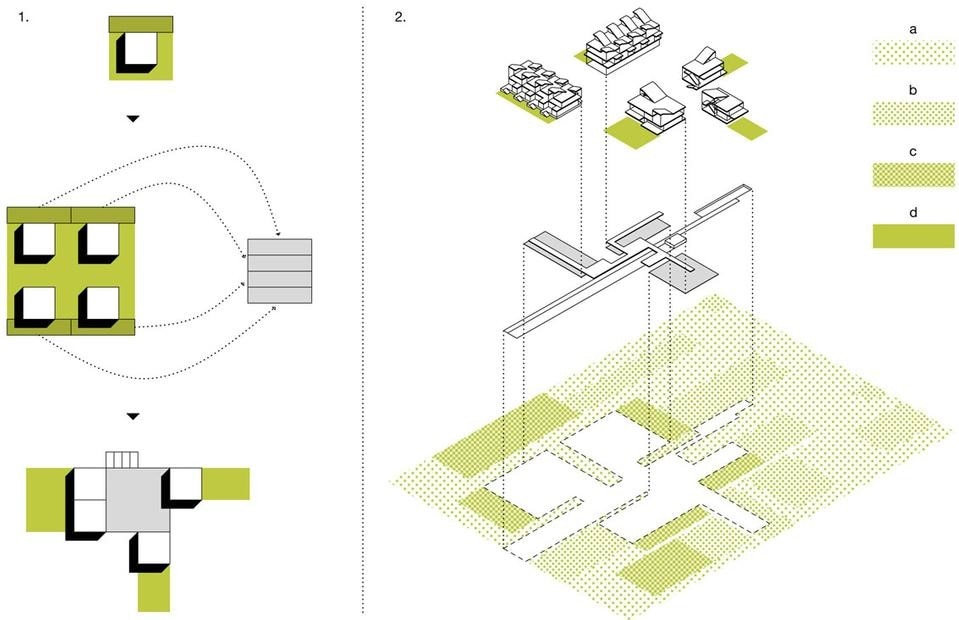 1.

2.

a

b

c

d