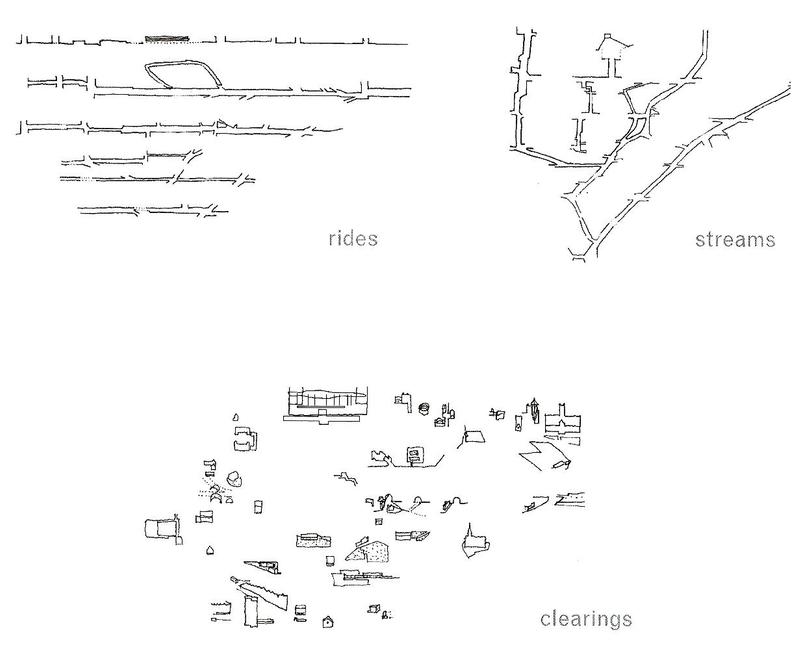 rides

streams

clearings